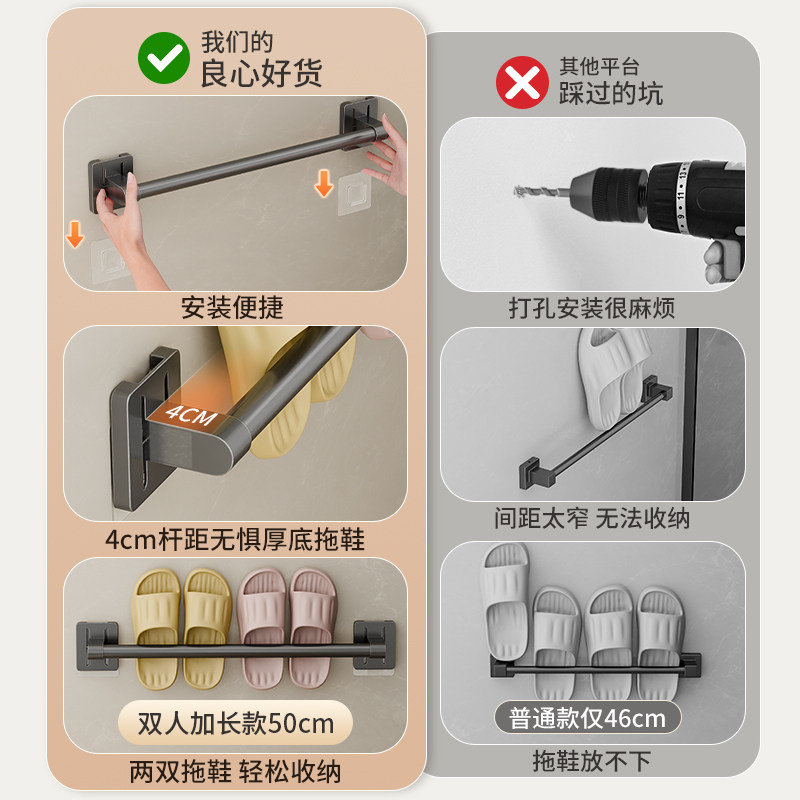 我们的
良心好货

安装便捷

4CM

4cm杆距无惧厚底拖鞋

双人加长款50cm

两双拖鞋 轻松收纳

其他平台
踩过的坑

打孔安装很麻烦

间距太窄 无法收纳

普通款仅46cm

拖鞋放不下