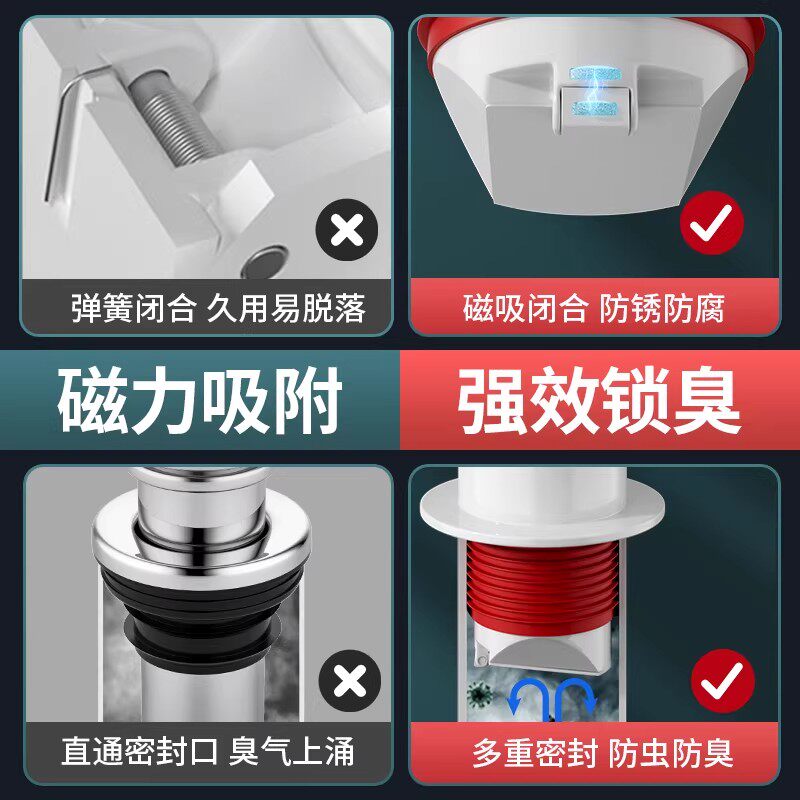 弹簧闭合 久用易脱落

磁吸闭合 防锈防腐

磁力吸附

强效锁臭

直通密封口 臭气上涌

多重密封 防虫防臭