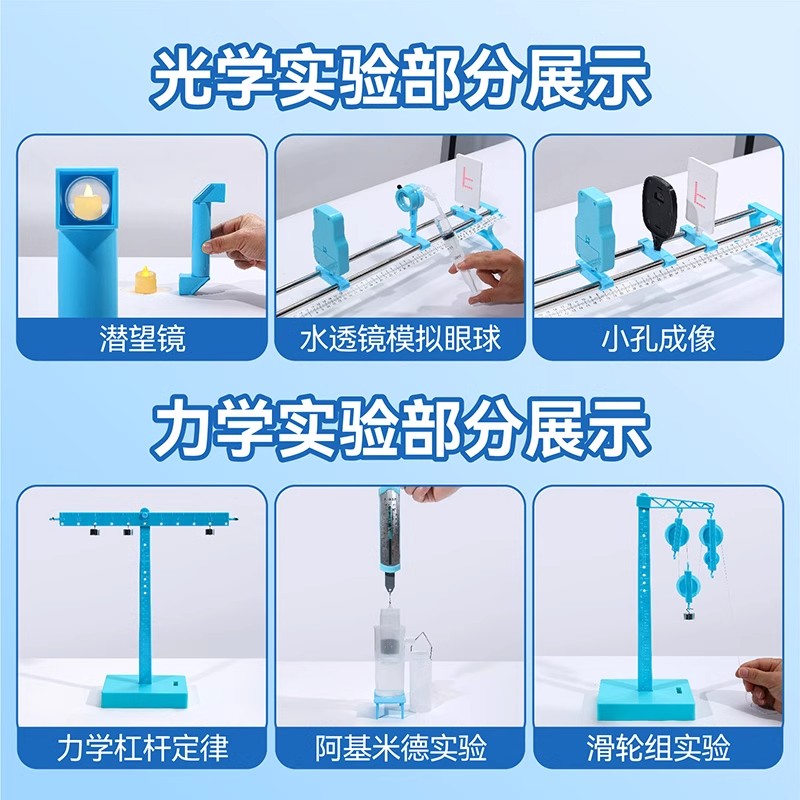 光学实验部分展示

潜望镜

水透镜模拟眼球

小孔成像

力学实验部分展示

力学杠杆定律

阿基米德实验

滑轮组实验