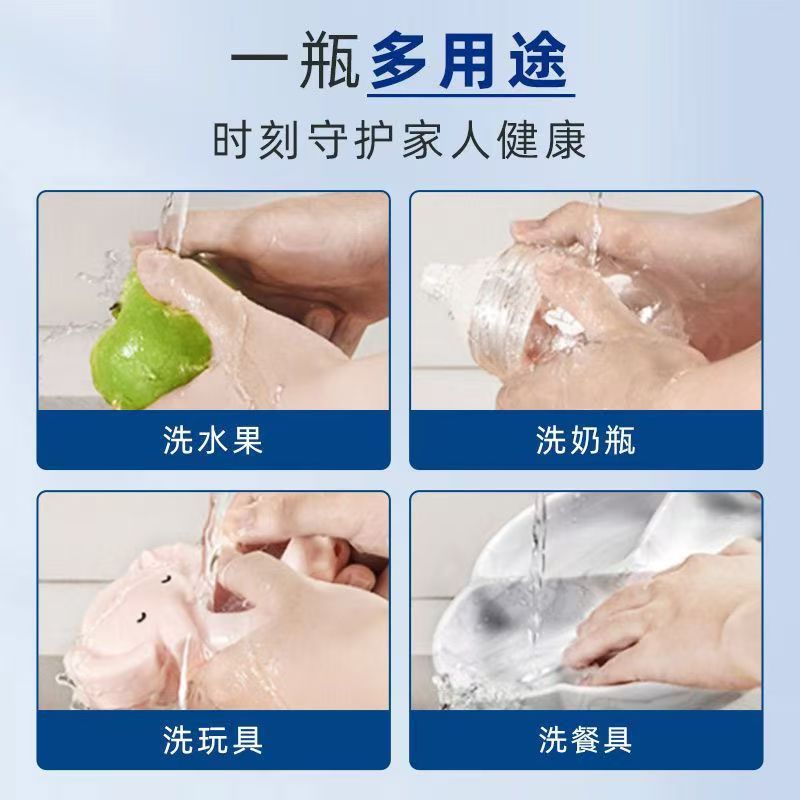 一瓶多用途
时刻守护家人健康

洗水果

洗奶瓶

洗玩具

洗餐具