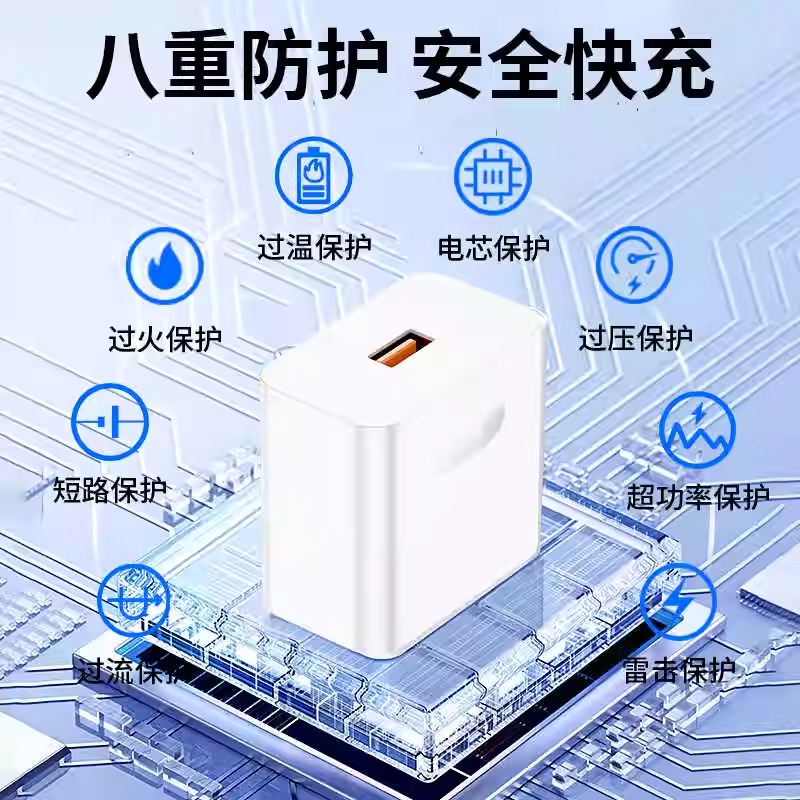 八重防护 安全快充

过温保护
电芯保护
过火保护
过压保护
短路保护
超功率保护
过流保护
雷击保护