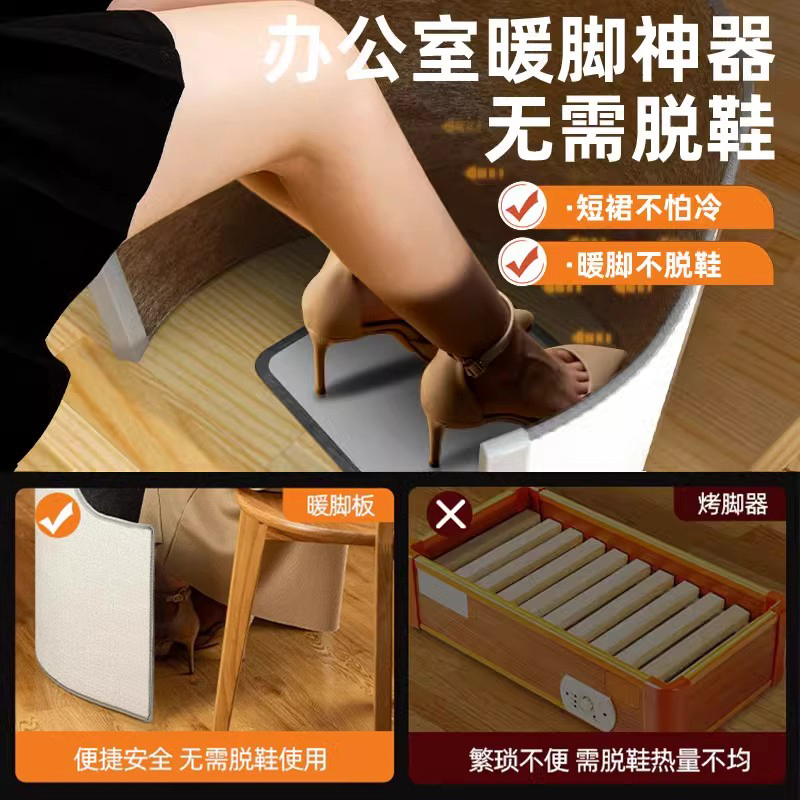 办公室暖脚神器
无需脱鞋

·短裙不怕冷

·暖脚不脱鞋

暖脚板

便捷安全 无需脱鞋使用

烤脚器

繁琐不便 需脱鞋热量不均