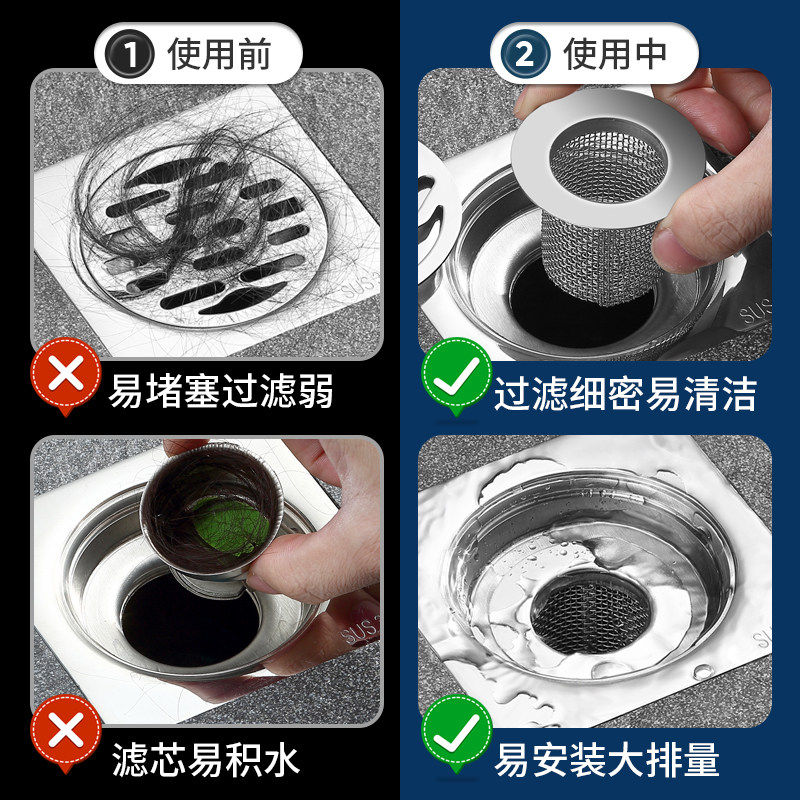 1 使用前

SUS

易堵塞过滤弱

SUS

滤芯易积水

2 使用中

SUS

过滤细密易清洁

SUS

易安装大排量