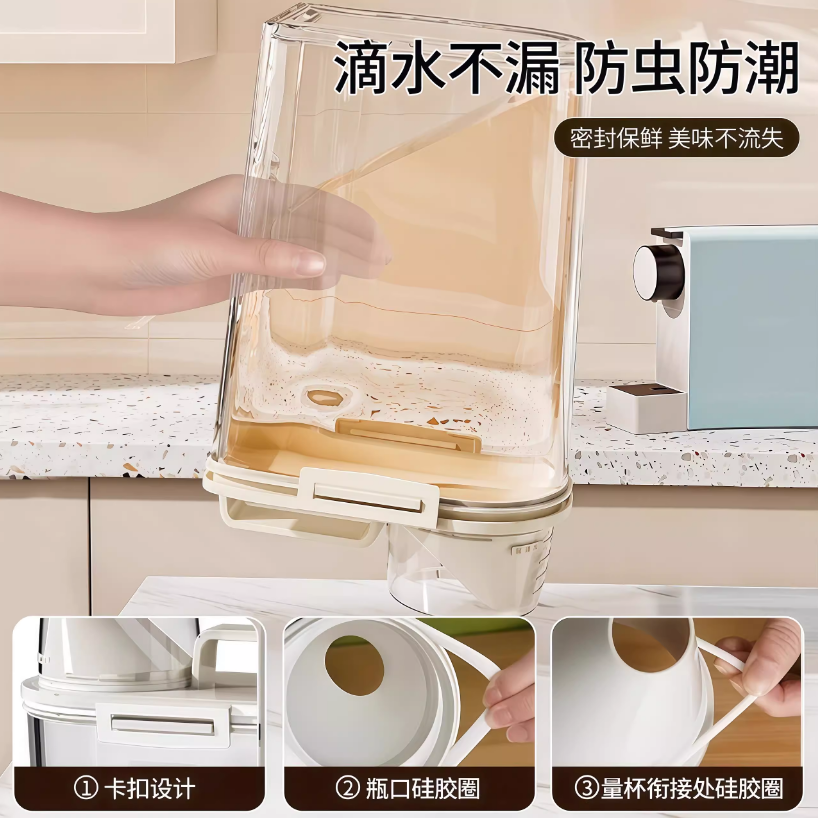 滴水不漏 防虫防潮

密封保鲜 美味不流失

① 卡扣设计

② 瓶口硅胶圈

③ 量杯衔接处硅胶圈