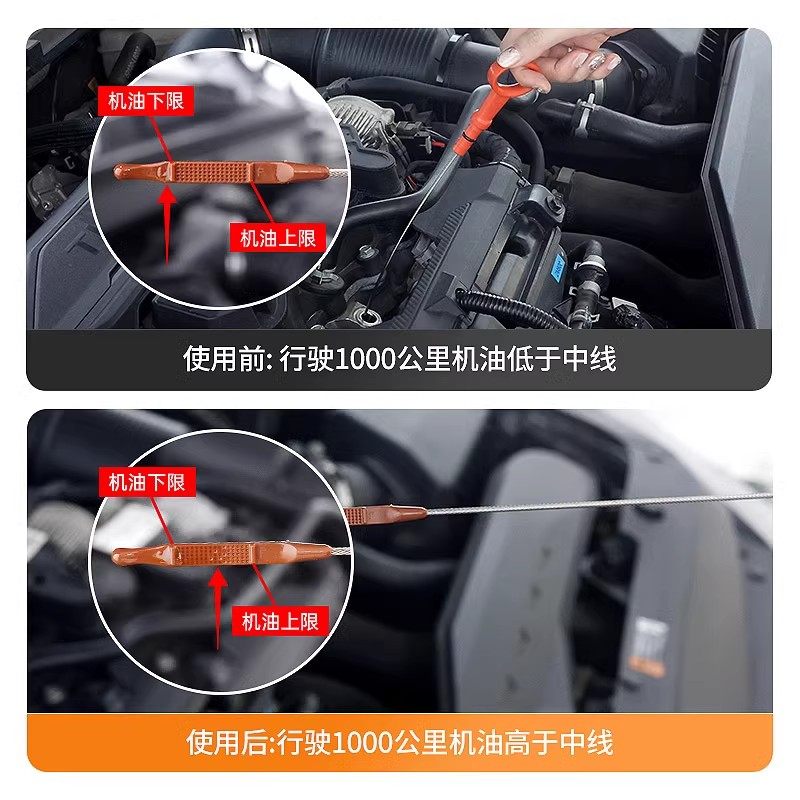 机油下限

机油上限

使用前: 行驶1000公里机油低于中线

机油下限

机油上限

使用后:行驶1000公里机油高于中线