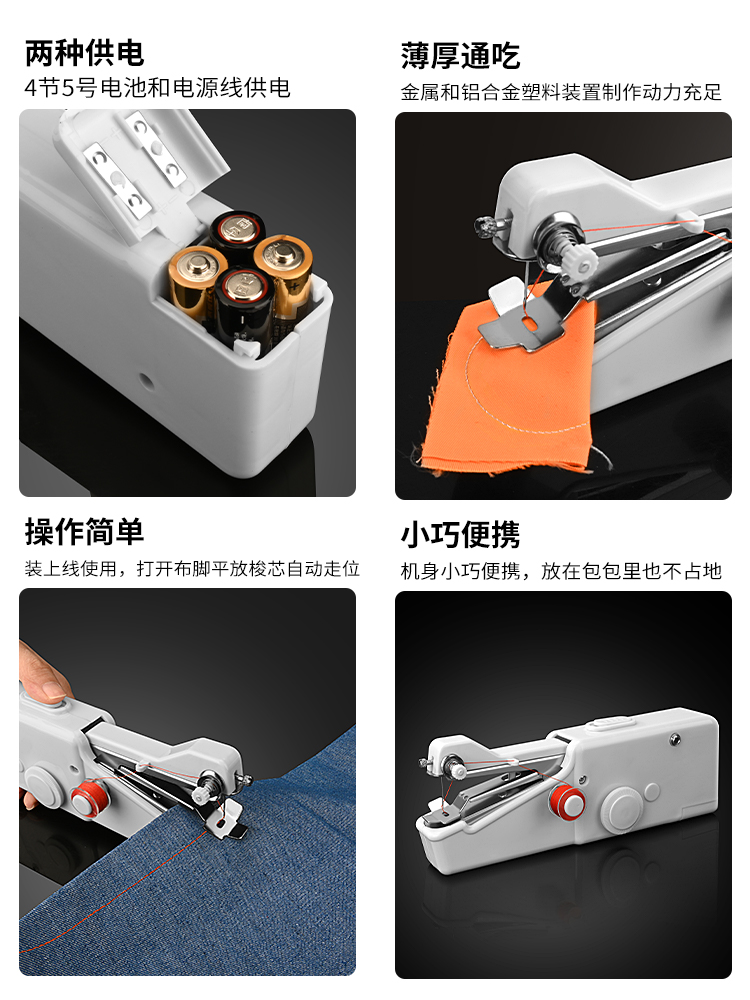 两种供电
4节5号电池和电源线供电

薄厚通吃
金属和铝合金塑料装置制作动力充足

操作简单
装上线使用，打开布脚平放梭芯自动走位

小巧便携
机身小巧便携，放在包包里也不占地