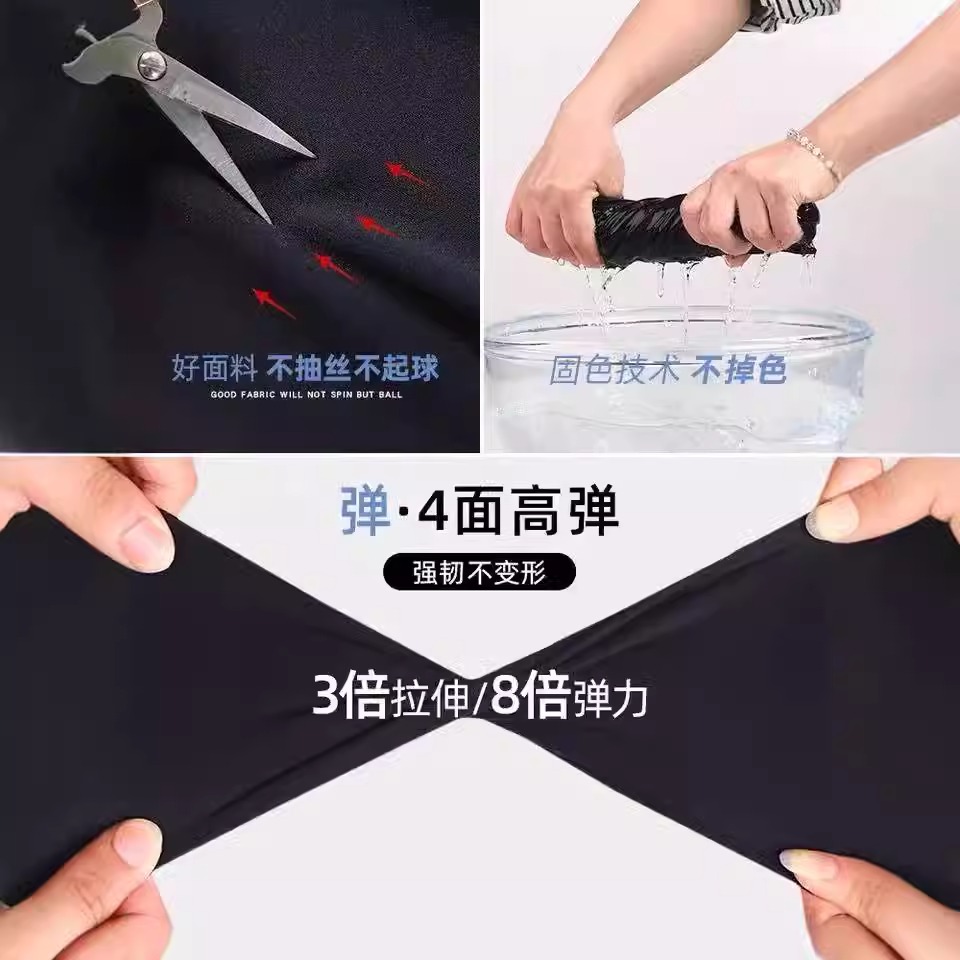 好面料 不抽丝不起球
GOOD FABRIC WILL NOT SPIN BUT BALL

固色技术 不掉色

弹·4面高弹

强韧不变形

3倍拉伸/8倍弹力