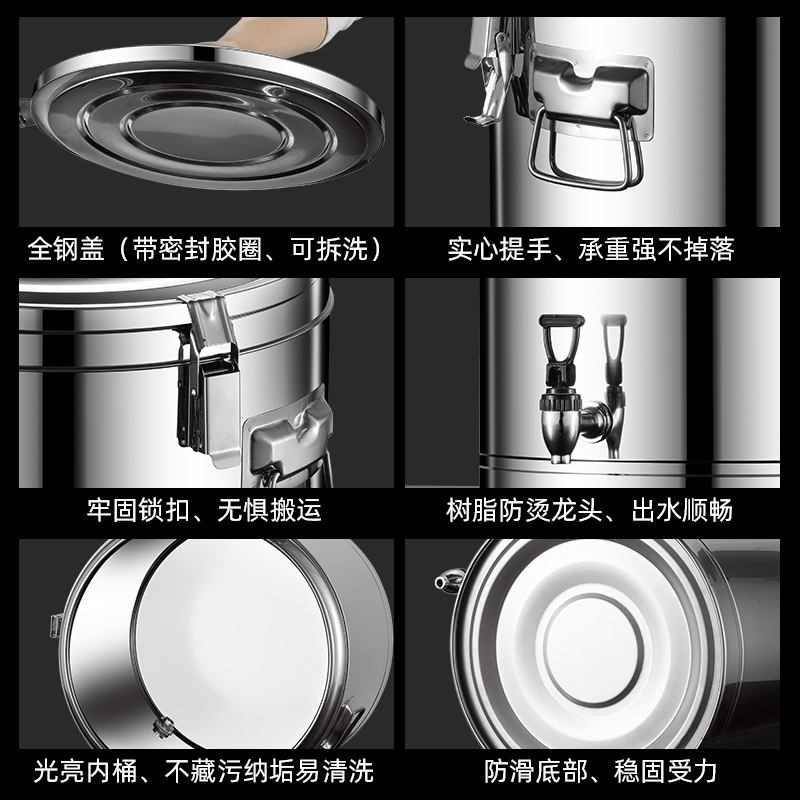 全钢盖（带密封胶圈、可拆洗）

实心提手、承重强不掉落

牢固锁扣、无惧搬运

树脂防烫龙头、出水顺畅

光亮内桶、不藏污纳垢易清洗

防滑底部、稳固受力