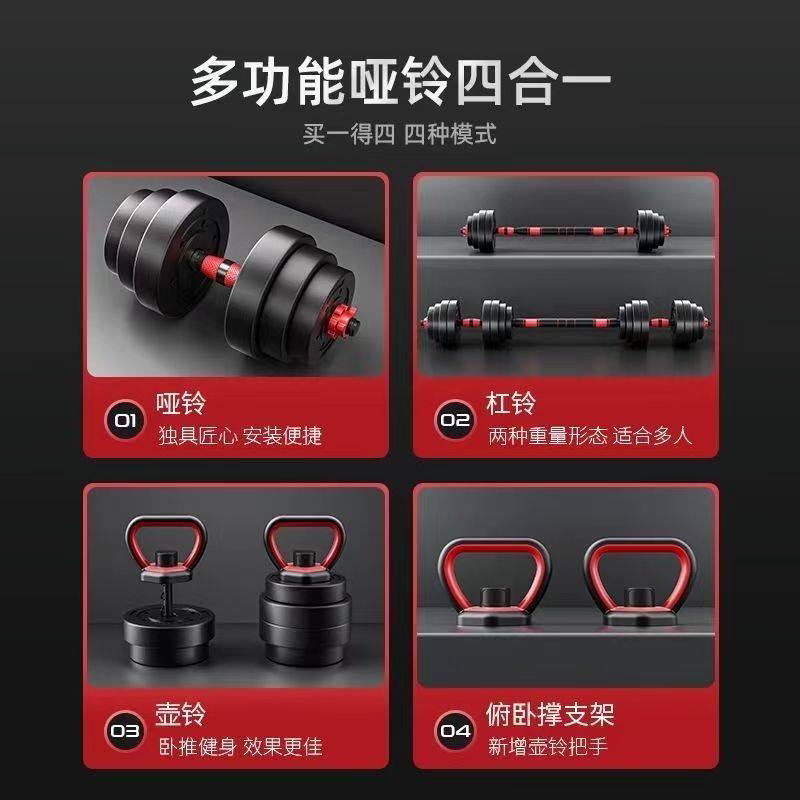 多功能哑铃四合一

买一得四 四种模式

01 哑铃
独具匠心 安装便捷

02 杠铃
两种重量形态 适合多人

03 壶铃
卧推健身 效果更佳

04 俯卧撑支架
新增壶铃把手