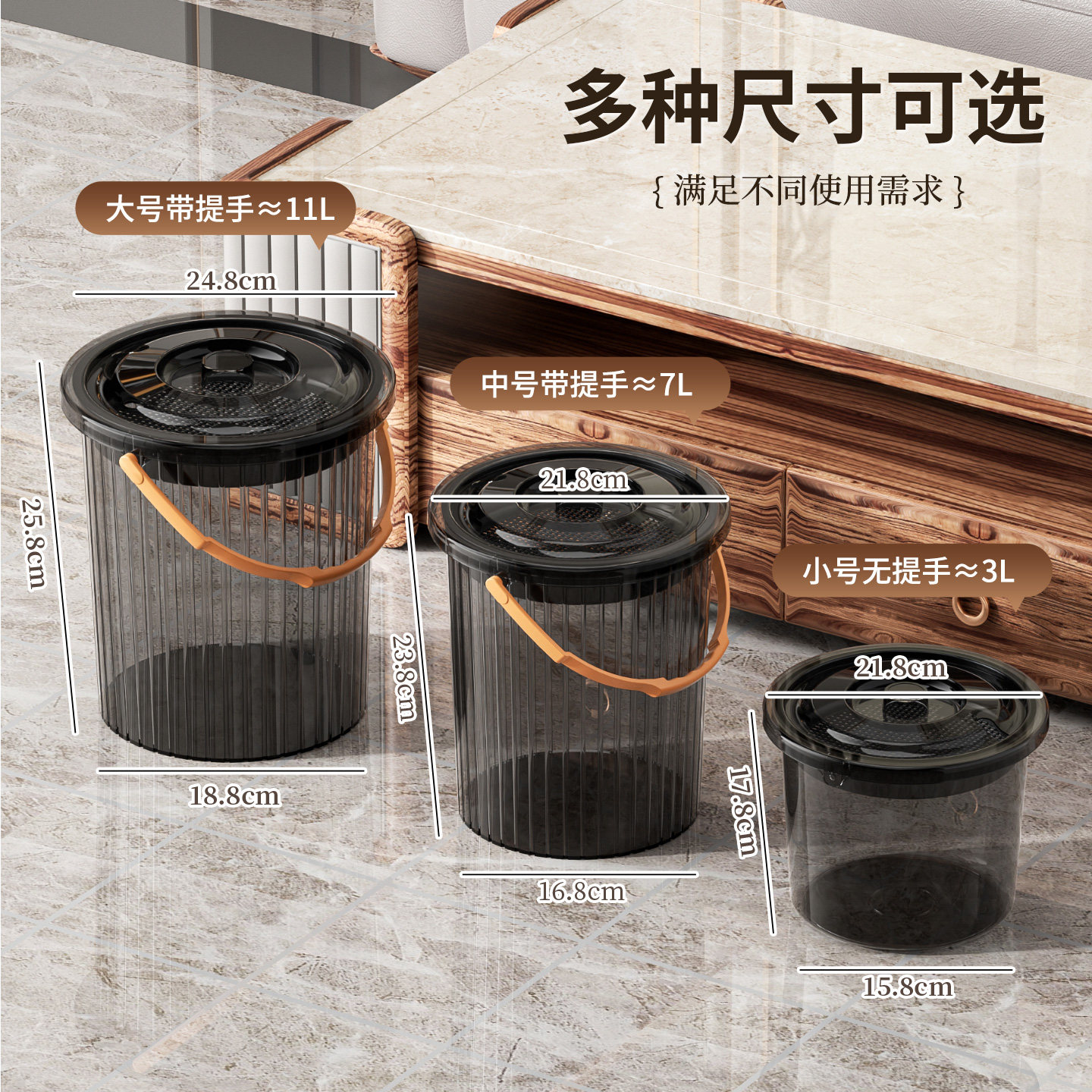 多种尺寸可选

{ 满足不同使用需求 }

大号带提手≈11L

24.8cm

25.8cm

18.8cm

中号带提手≈7L

21.8cm

23.8cm

16.8cm

小号无提手≈3L

21.8cm

17.8cm

15.8cm