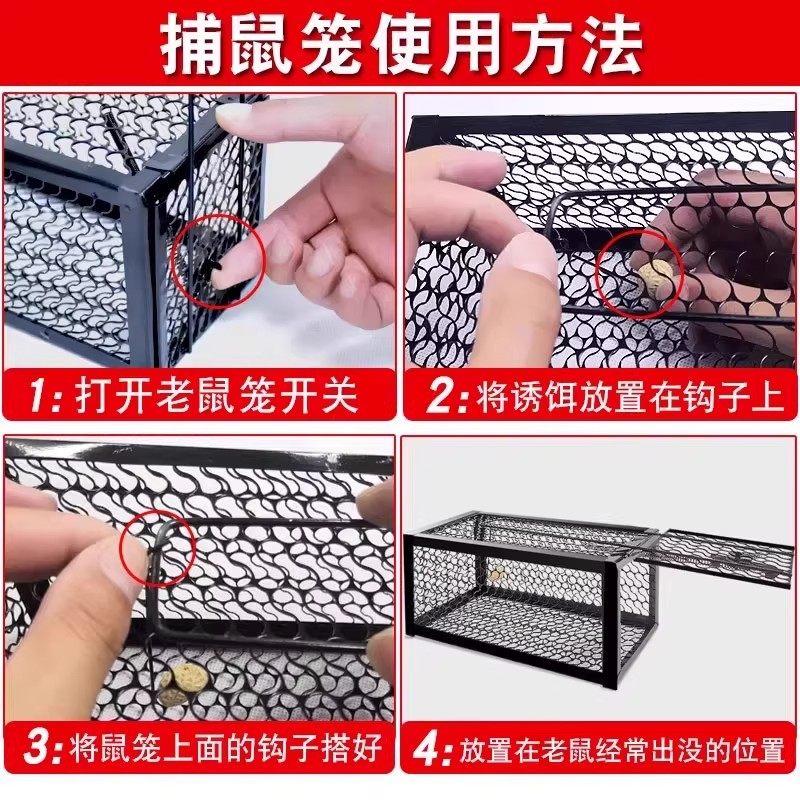 捕鼠笼使用方法

1: 打开老鼠笼开关

2: 将诱饵放置在钩子上

3: 将鼠笼上面的钩子搭好

4: 放置在老鼠经常出没的位置