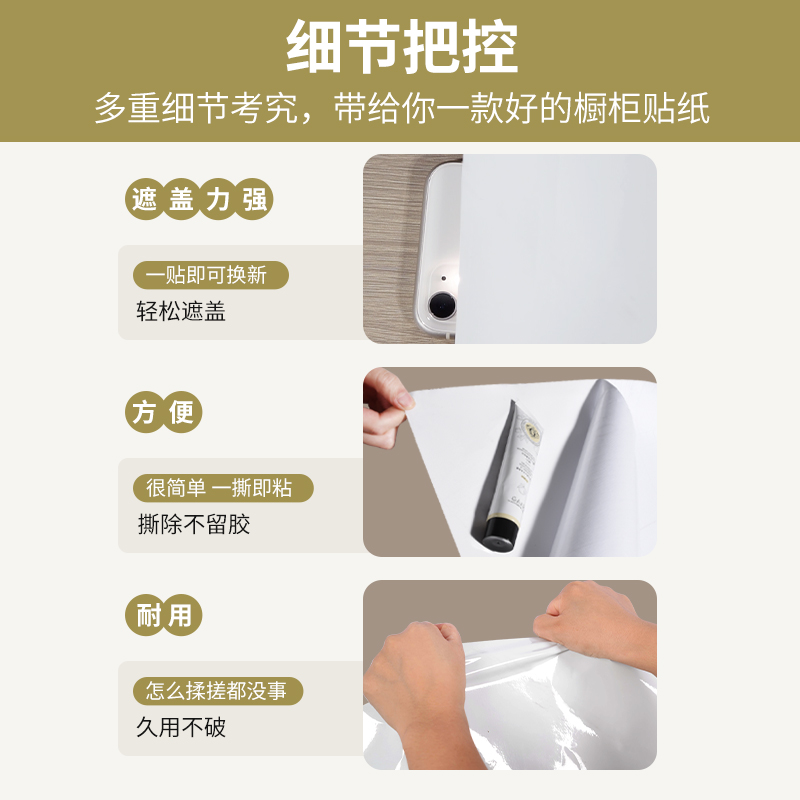 细节把控
多重细节考究，带给你一款好的橱柜贴纸

遮盖力强

一贴即可换新
轻松遮盖

方便

很简单 一撕即粘
撕除不留胶

耐用

怎么揉搓都没事
久用不破