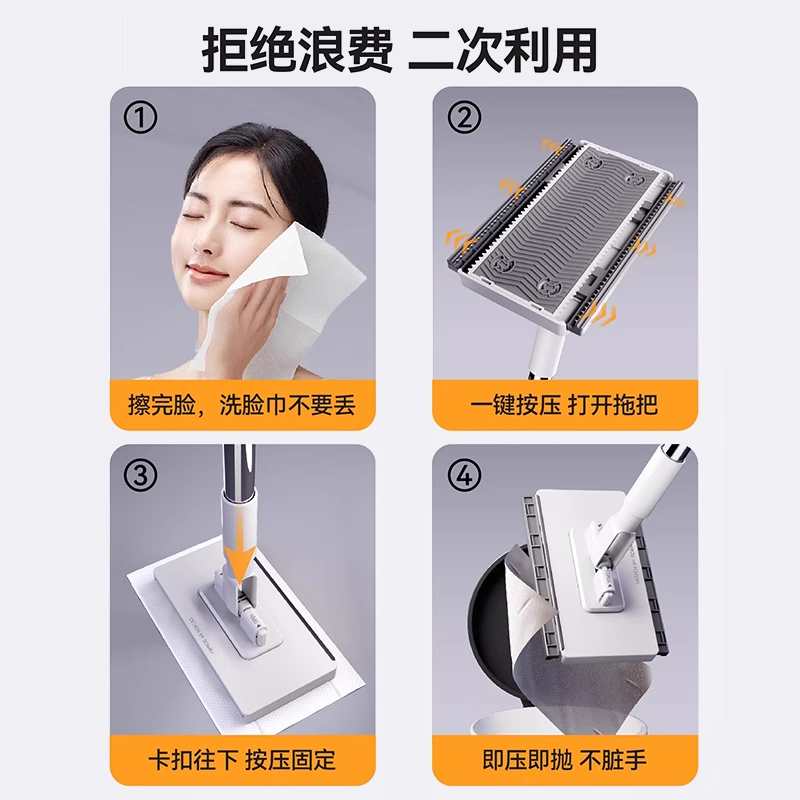 拒绝浪费 二次利用

①
擦完脸，洗脸巾不要丢

②
一键按压 打开拖把

③
卡扣往下 按压固定

④
即压即抛 不脏手