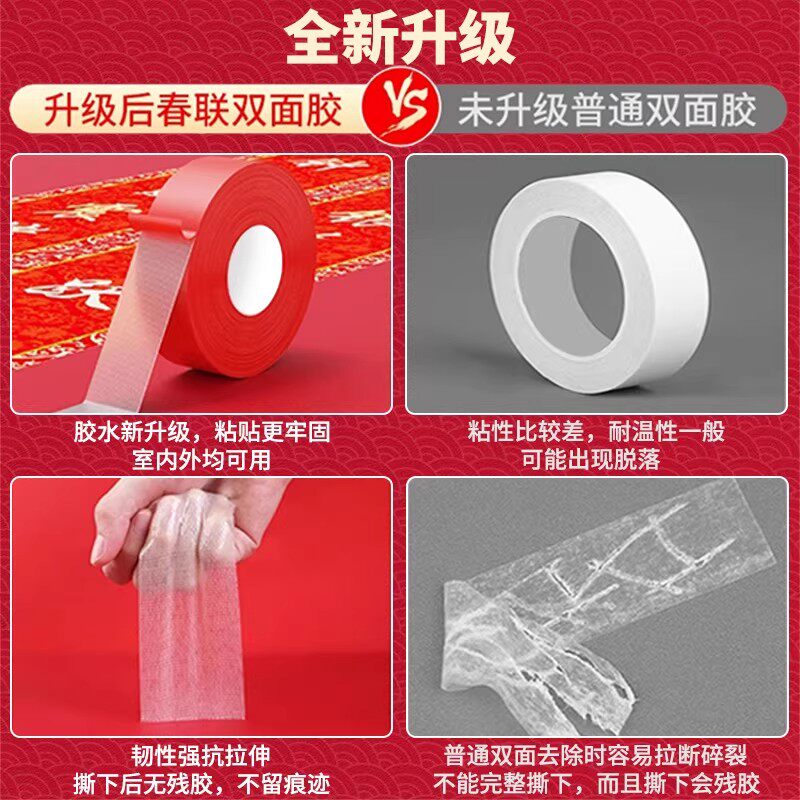 全新升级

升级后春联双面胶

VS

未升级普通双面胶

胶水新升级，粘贴更牢固
室内外均可用

粘性比较差，耐温性一般
可能出现脱落

韧性强抗拉伸
撕下后无残胶，不留痕迹

普通双面去除时容易拉断碎裂
不能完整撕下，而且撕下会残胶