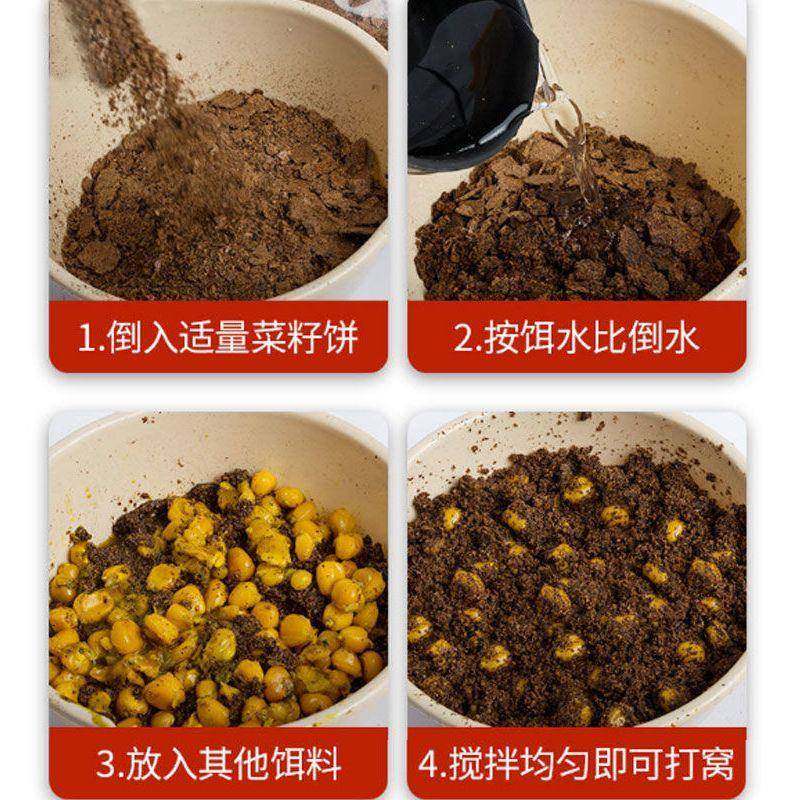 1.倒入适量菜籽饼

2.按饵水比倒水

3.放入其他饵料

4.搅拌均匀即可打窝