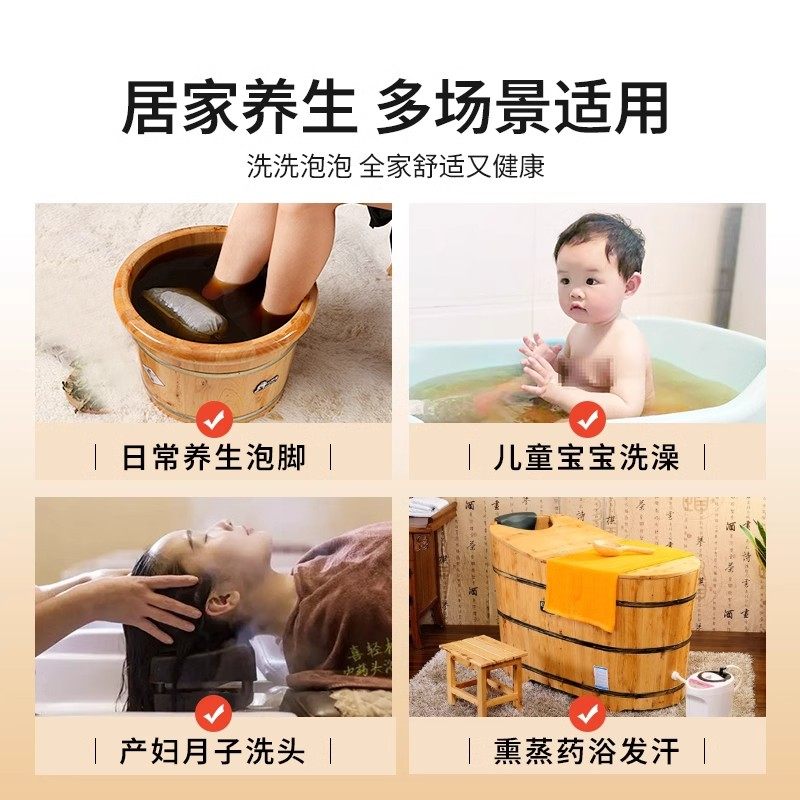 居家养生 多场景适用

洗洗泡泡 全家舒适又健康

日常养生泡脚

儿童宝宝洗澡

产妇月子洗头

熏蒸药浴发汗