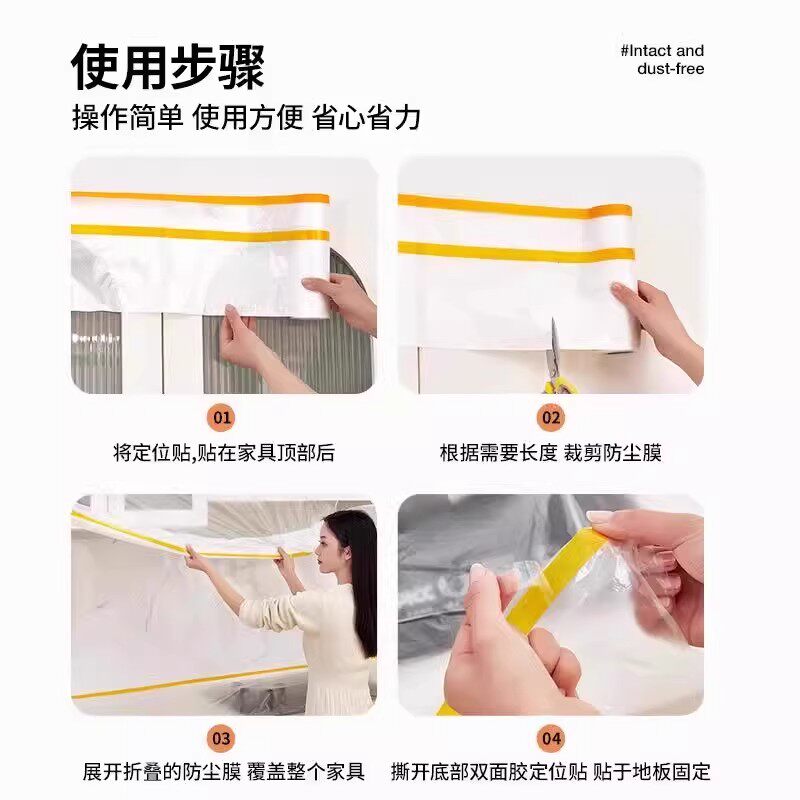 使用步骤

#Intact and dust-free

操作简单 使用方便 省心省力

01

将定位贴,贴在家具顶部后

02

根据需要长度 裁剪防尘膜

03

展开折叠的防尘膜 覆盖整个家具

04

撕开底部双面胶定位贴 贴于地板固定