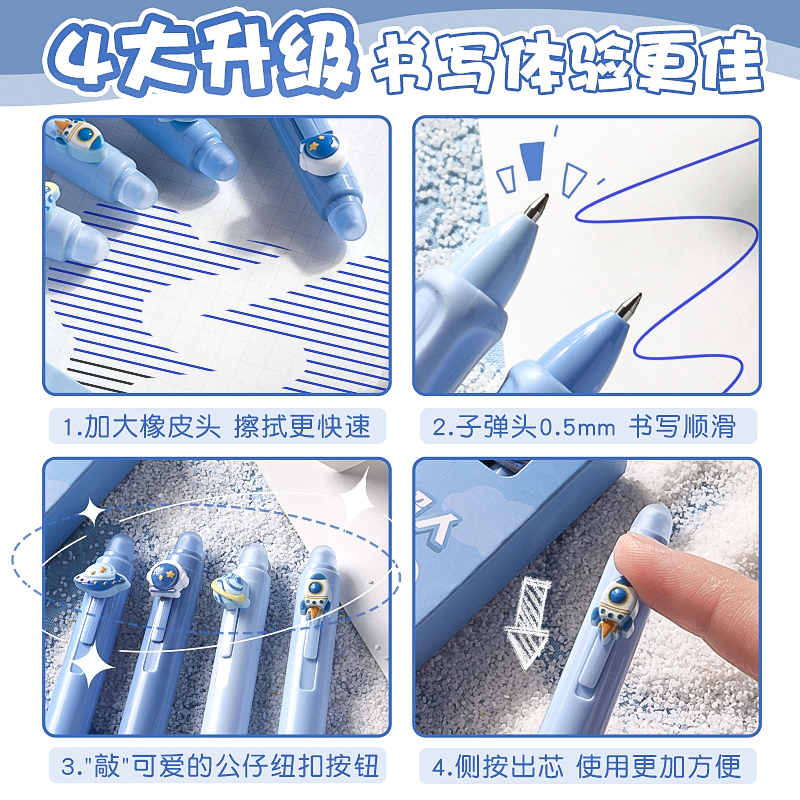 4大升级 书写体验更佳

1.加大橡皮头 擦拭更快速

2.子弹头0.5mm 书写顺滑

3."敲"可爱的公仔纽扣按钮

4.侧按出芯 使用更加方便