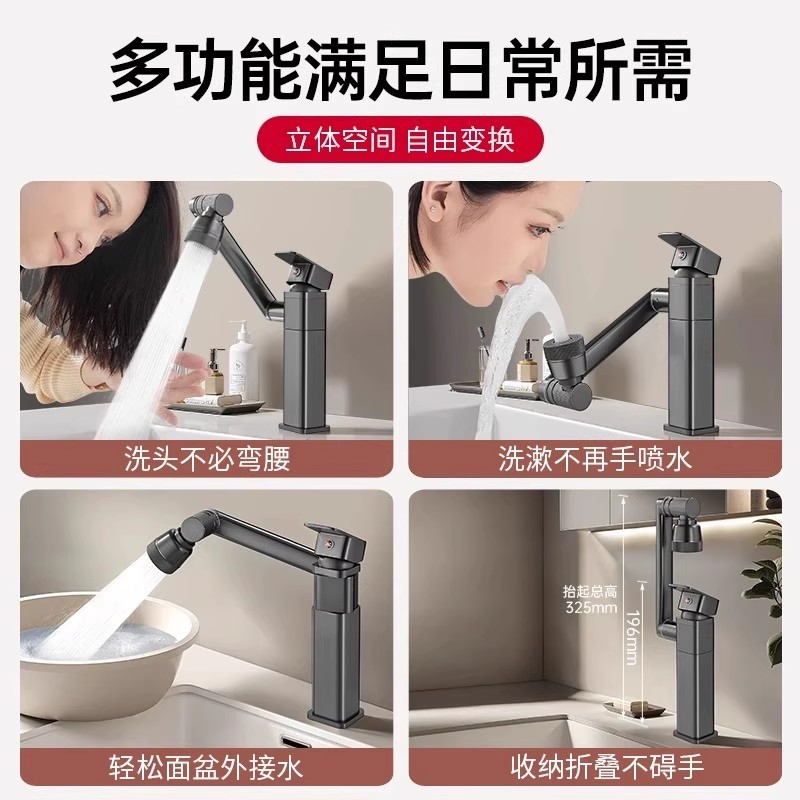 多功能满足日常所需

立体空间 自由变换

洗头不必弯腰

洗漱不再手喷水

轻松面盆外接水

抬起总高
325mm

196mm

收纳折叠不碍手