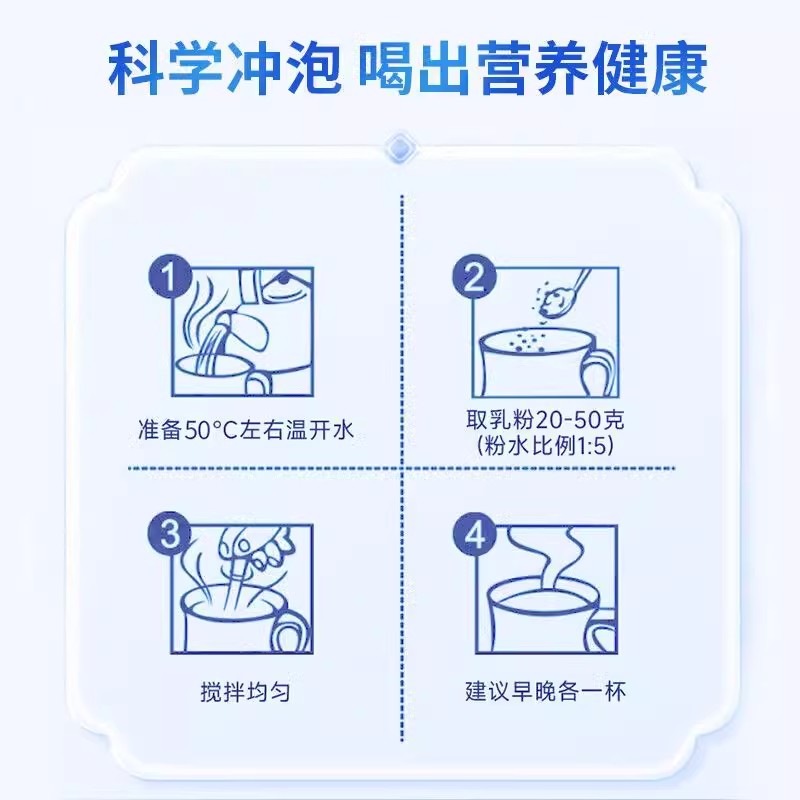 科学冲泡 喝出营养健康

1
准备50°C左右温开水

2
取乳粉20-50克
(粉水比例1:5)

3
搅拌均匀

4
建议早晚各一杯