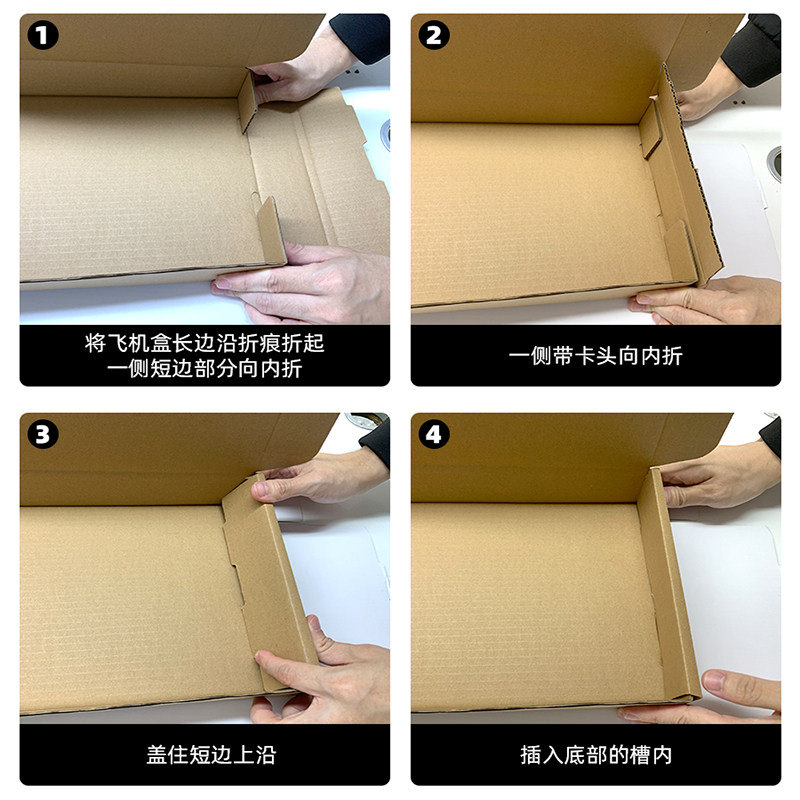 1

将飞机盒长边沿折痕折起
一侧短边部分向内折

2

一侧带卡头向内折

3

盖住短边上沿

4

插入底部的槽内