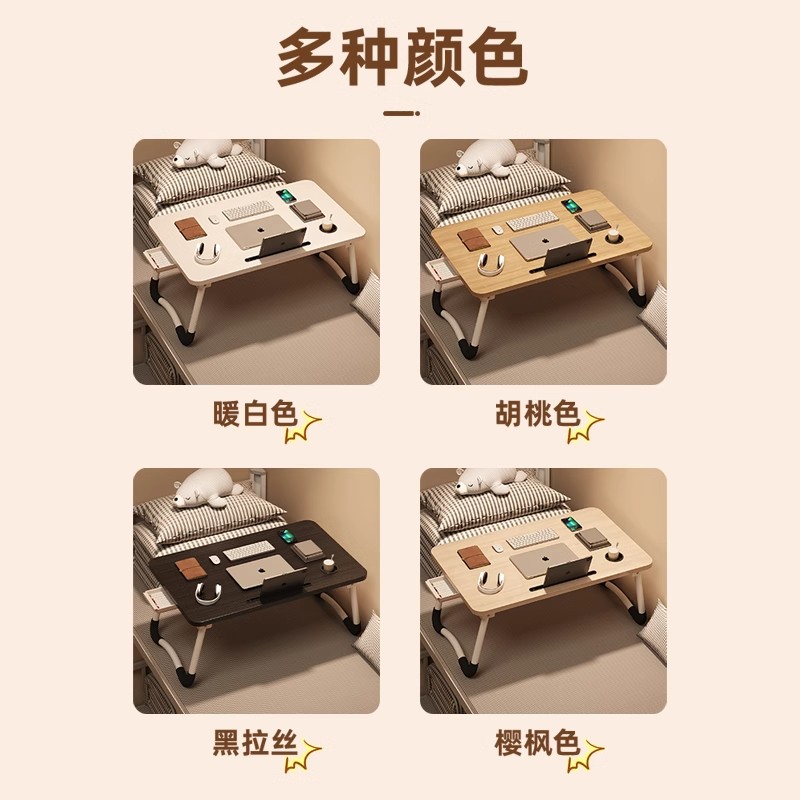 多种颜色

暖白色

胡桃色

黑拉丝

樱枫色