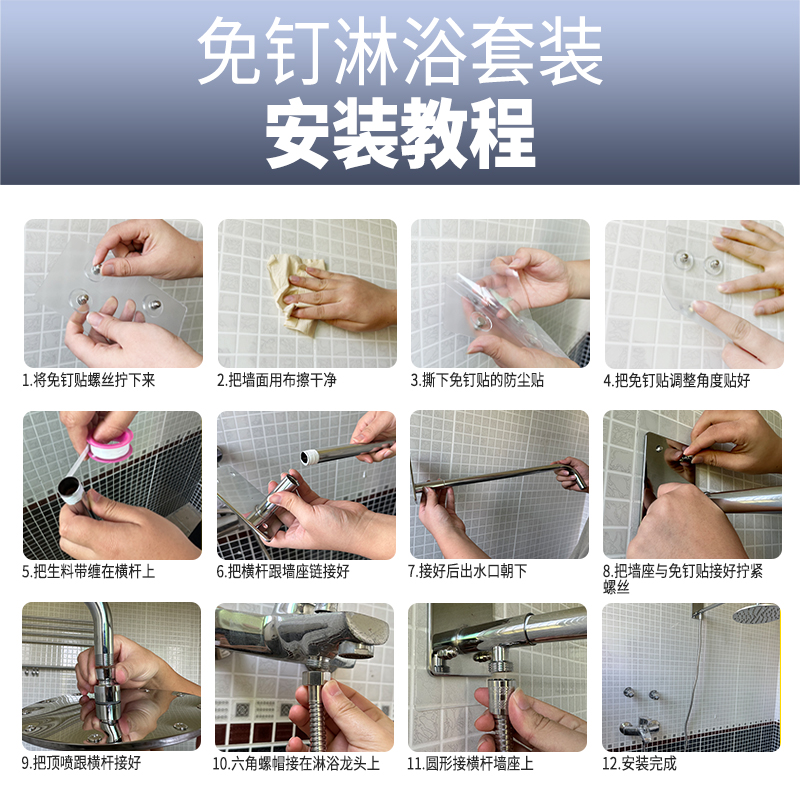 免钉淋浴套装
安装教程

1.将免钉贴螺丝拧下来

2.把墙面用布擦干净

3.撕下免钉贴的防尘贴

4.把免钉贴调整角度贴好

5.把生料带缠在横杆上

6.把横杆跟墙座链接好

7.接好后出水口朝下

8.把墙座与免钉贴接好拧紧螺丝

9.把顶喷跟横杆接好

10.六角螺帽接在淋浴龙头上

11.圆形接横杆墙座上

12.安装完成