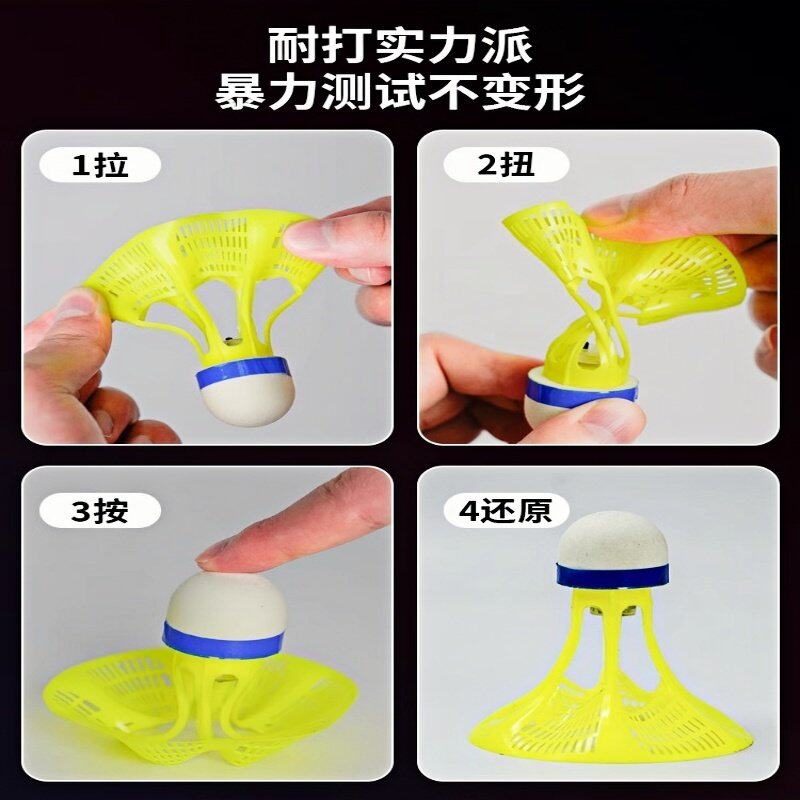 耐打实力派
暴力测试不变形

1拉

2扭

3按

4还原