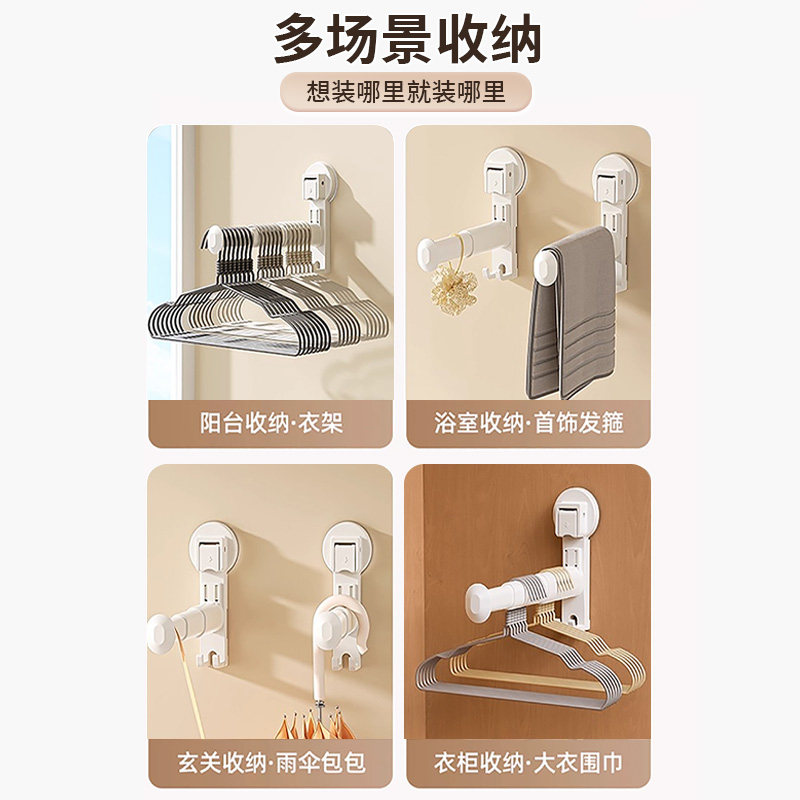 多场景收纳

想装哪里就装哪里

阳台收纳·衣架

浴室收纳·首饰发箍

玄关收纳·雨伞包包

衣柜收纳·大衣围巾