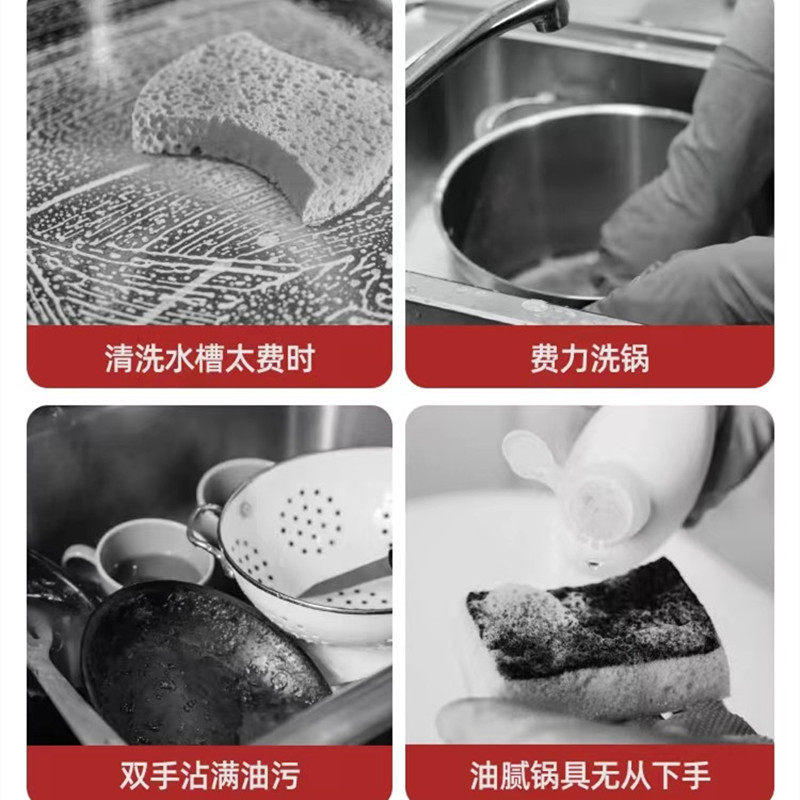 清洗水槽太费时

费力洗锅

双手沾满油污

油腻锅具无从下手