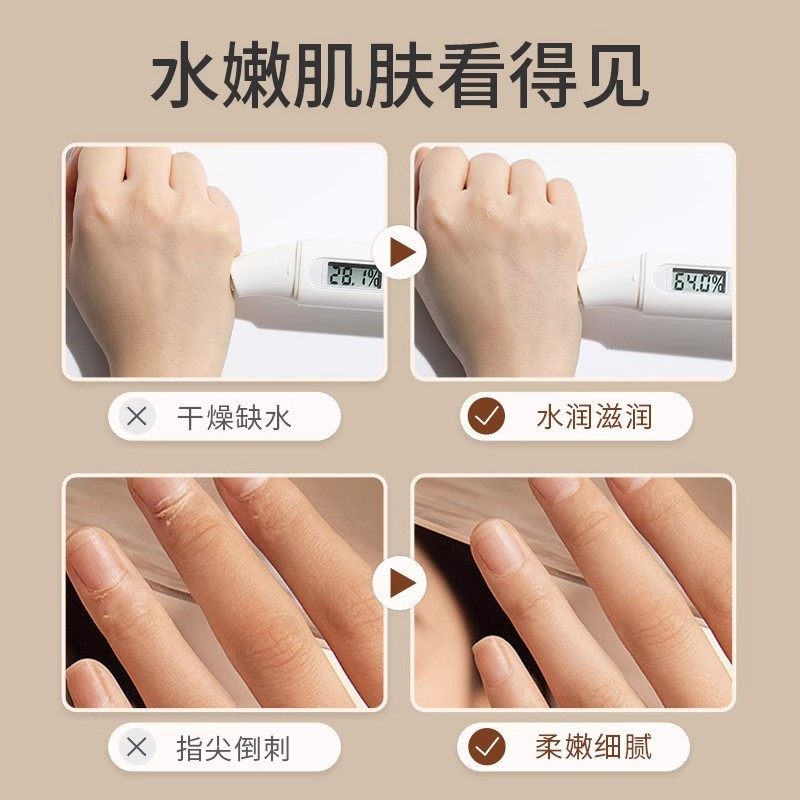 水嫩肌肤看得见

28.1%

64.0%

干燥缺水

水润滋润

指尖倒刺

柔嫩细腻