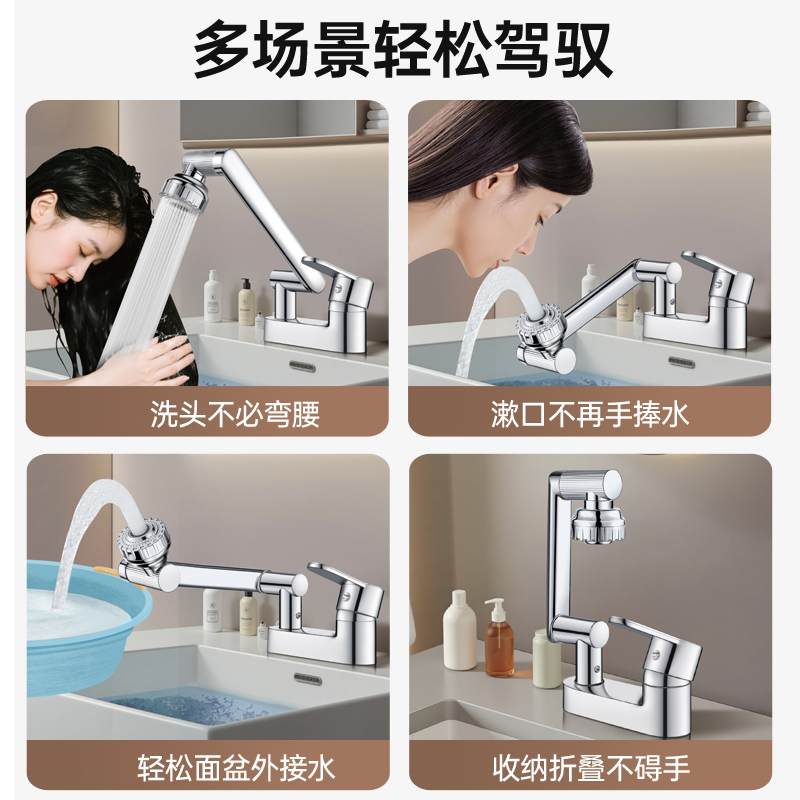 多场景轻松驾驭

洗头不必弯腰

漱口不再手捧水

轻松面盆外接水

收纳折叠不碍手