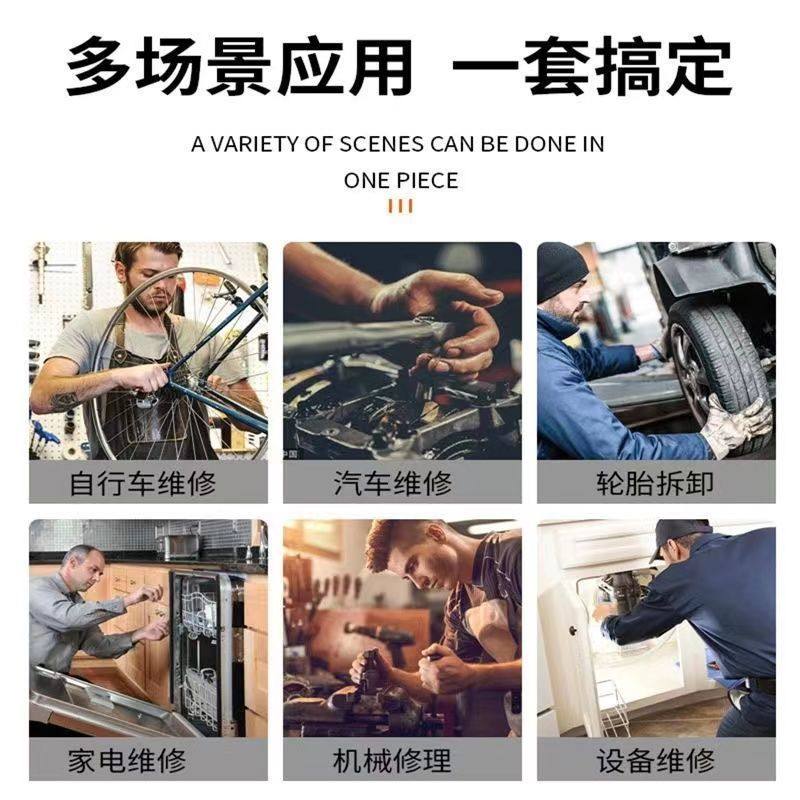 多场景应用 一套搞定

A VARIETY OF SCENES CAN BE DONE IN ONE PIECE

自行车维修

汽车维修

轮胎拆卸

家电维修

机械修理

设备维修