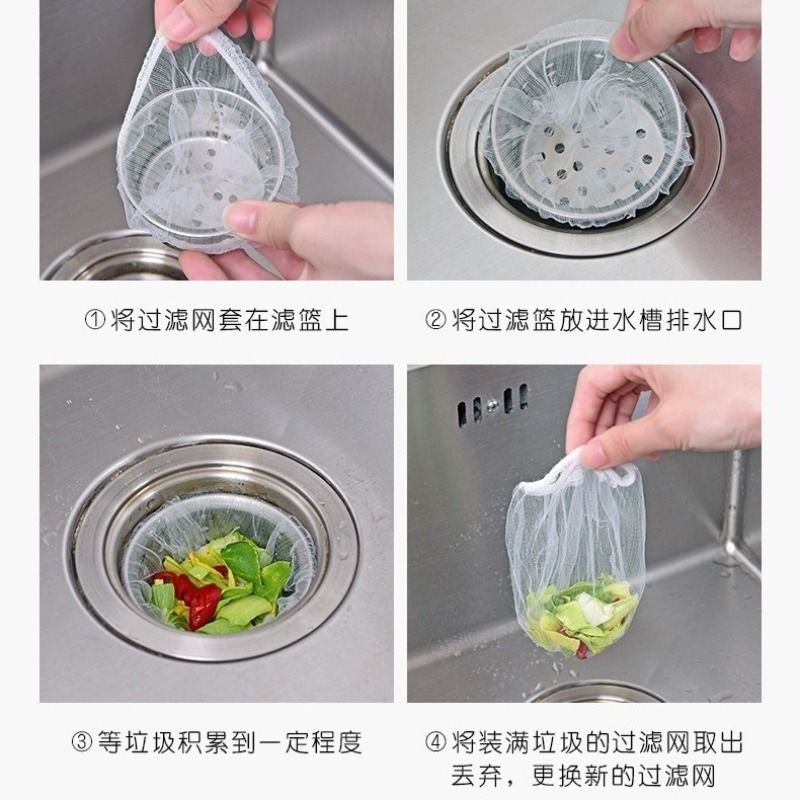 ①将过滤网套在滤篮上

②将过滤篮放进水槽排水口

③等垃圾积累到一定程度

④将装满垃圾的过滤网取出丢弃，更换新的过滤网