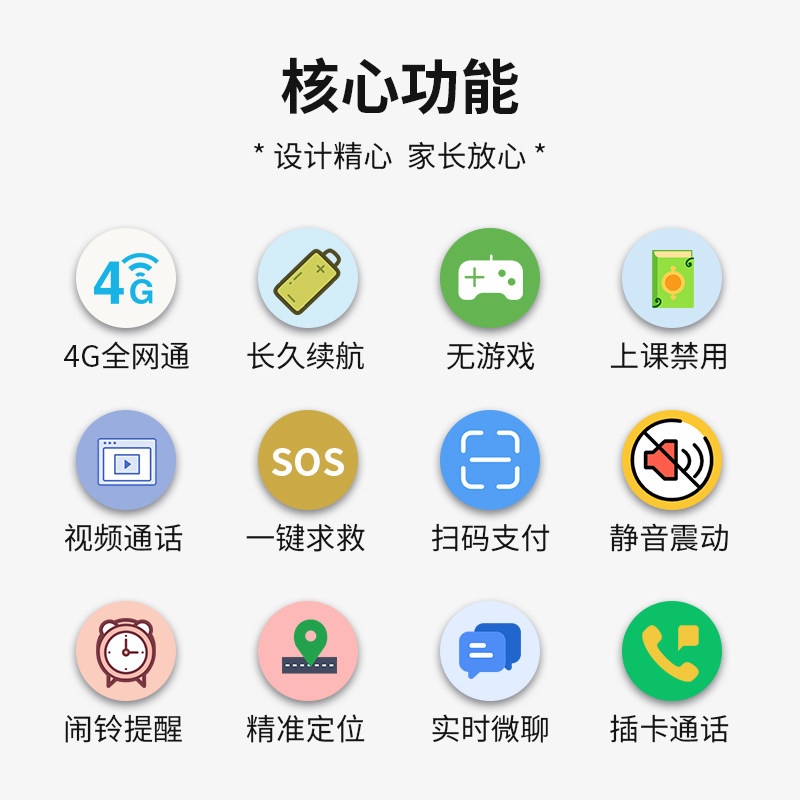 核心功能

* 设计精心 家长放心 *

4G

4G全网通

长久续航

无游戏

上课禁用

视频通话

SOS

一键求救

扫码支付

静音震动

闹铃提醒

精准定位

实时微聊

插卡通话