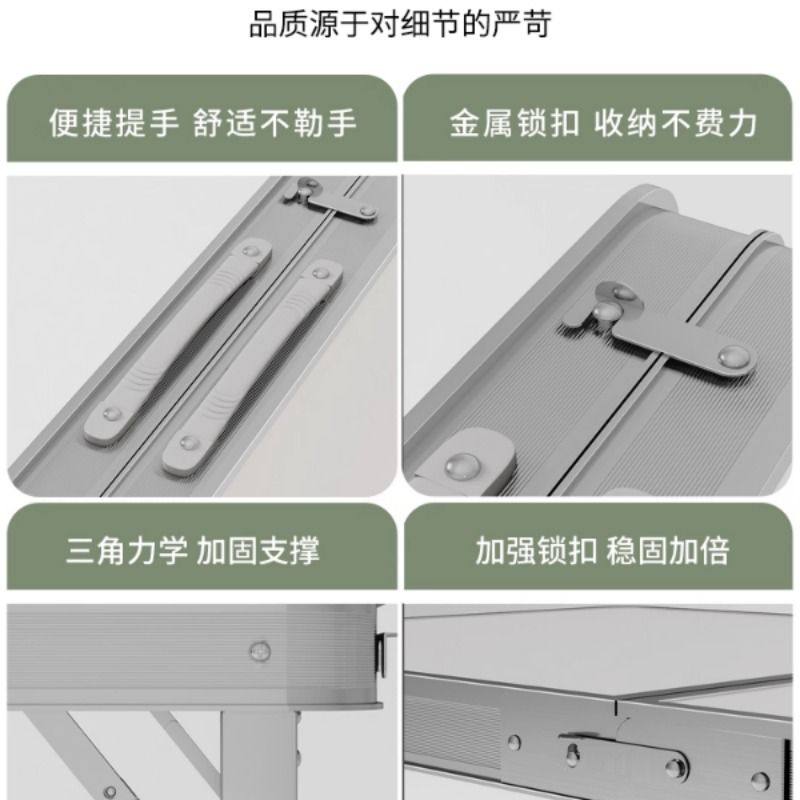 品质源于对细节的严苛

便捷提手 舒适不勒手

金属锁扣 收纳不费力

三角力学 加固支撑

加强锁扣 稳固加倍