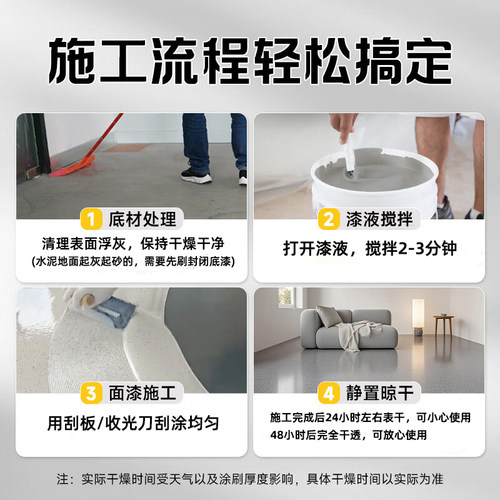 施工流程轻松搞定

1 底材处理
清理表面浮灰，保持干燥干净
(水泥地面起灰起砂的，需要先刷封闭底漆)

2 漆液搅拌
打开漆液，搅拌2-3分钟

3 面漆施工
用刮板/收光刀刮涂均匀

4 静置晾干
施工完成后24小时左右表干，可小心使用
48小时后完全干透，可放心使用

注：实际干燥时间受天气以及涂刷厚度影响，具体干燥时间以实际为准