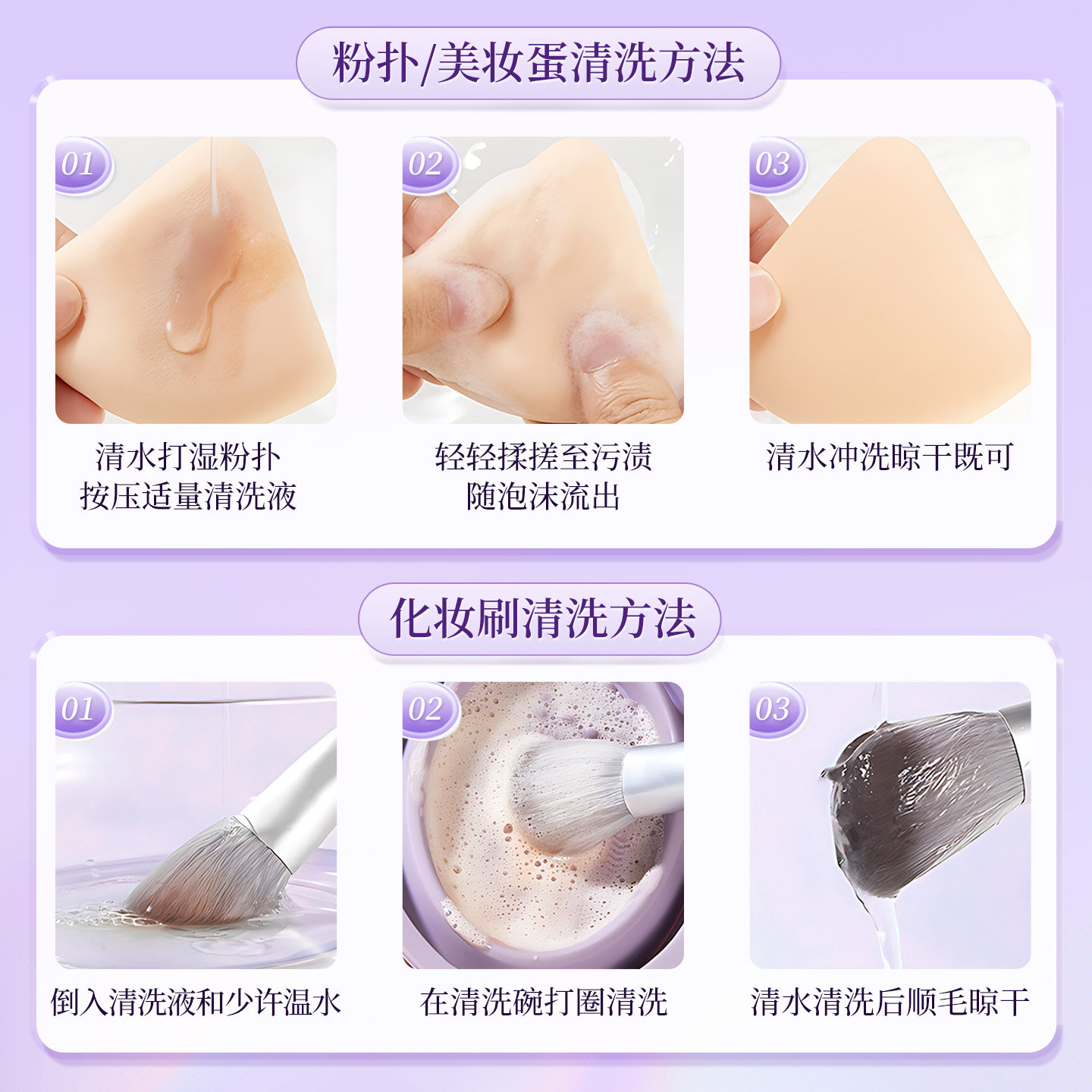 粉扑/美妆蛋清洗方法

01

清水打湿粉扑
按压适量清洗液

02

轻轻揉搓至污渍
随泡沫流出

03

清水冲洗晾干既可

化妆刷清洗方法

01

倒入清洗液和少许温水

02

在清洗碗打圈清洗

03

清水清洗后顺毛晾干