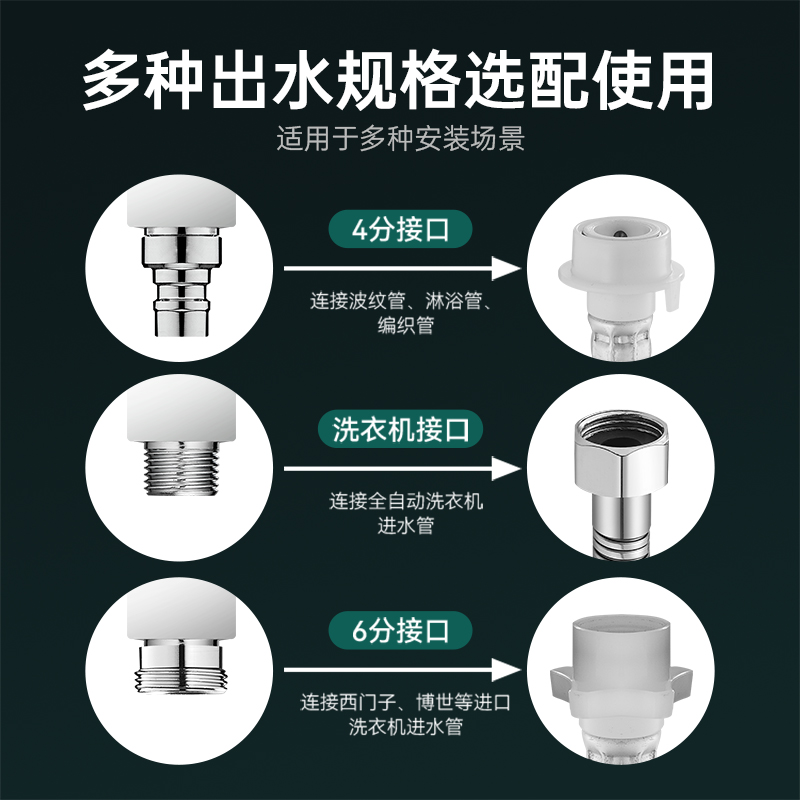 多种出水规格选配使用

适用于多种安装场景

4分接口

连接波纹管、淋浴管、编织管

洗衣机接口

连接全自动洗衣机进水管

6分接口

连接西门子、博世等进口洗衣机进水管