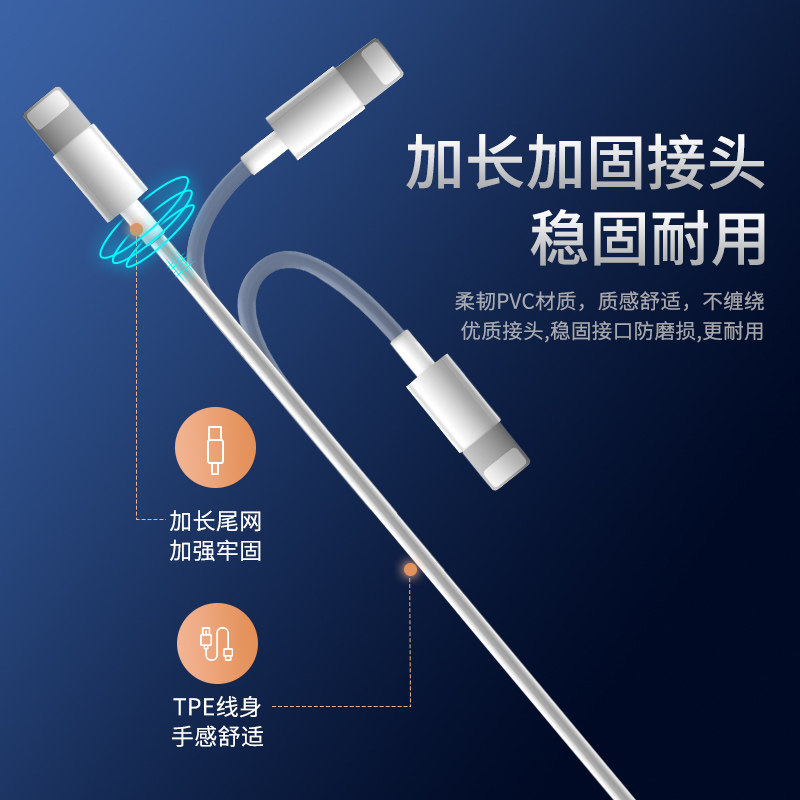 加长加固接头
稳固耐用

柔韧PVC材质，质感舒适，不缠绕
优质接头,稳固接口防磨损,更耐用

加长尾网
加强牢固

TPE线身
手感舒适