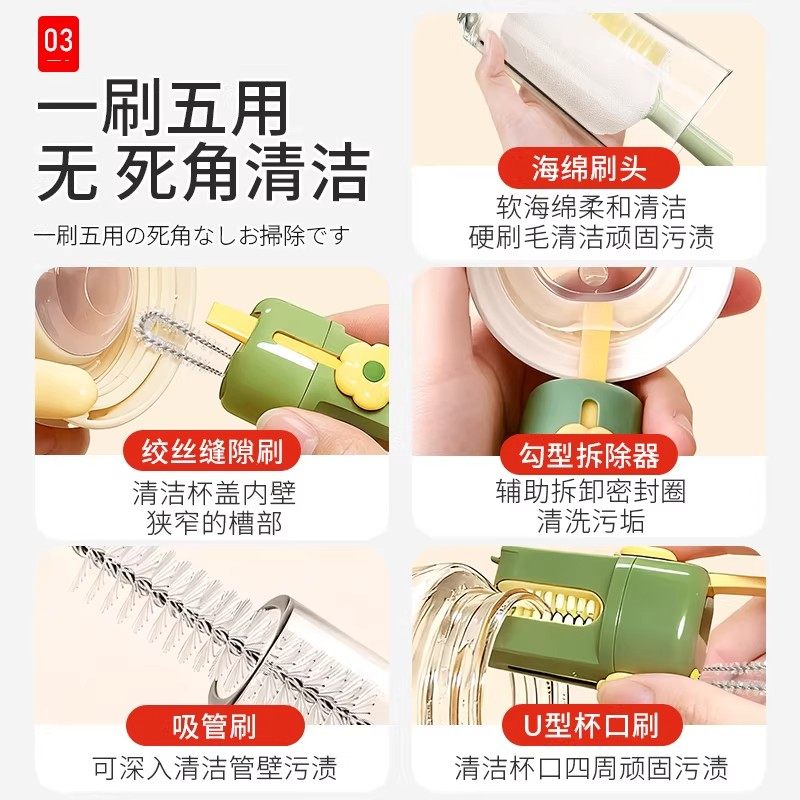 03

一刷五用
无 死角清洁

一刷五用の死角なしお掃除です

海绵刷头
软海绵柔和清洁
硬刷毛清洁顽固污渍

绞丝缝隙刷
清洁杯盖内壁
狭窄的槽部

勾型拆除器
辅助拆卸密封圈
清洗污垢

吸管刷
可深入清洁管壁污渍

U型杯口刷
清洁杯口四周顽固污渍