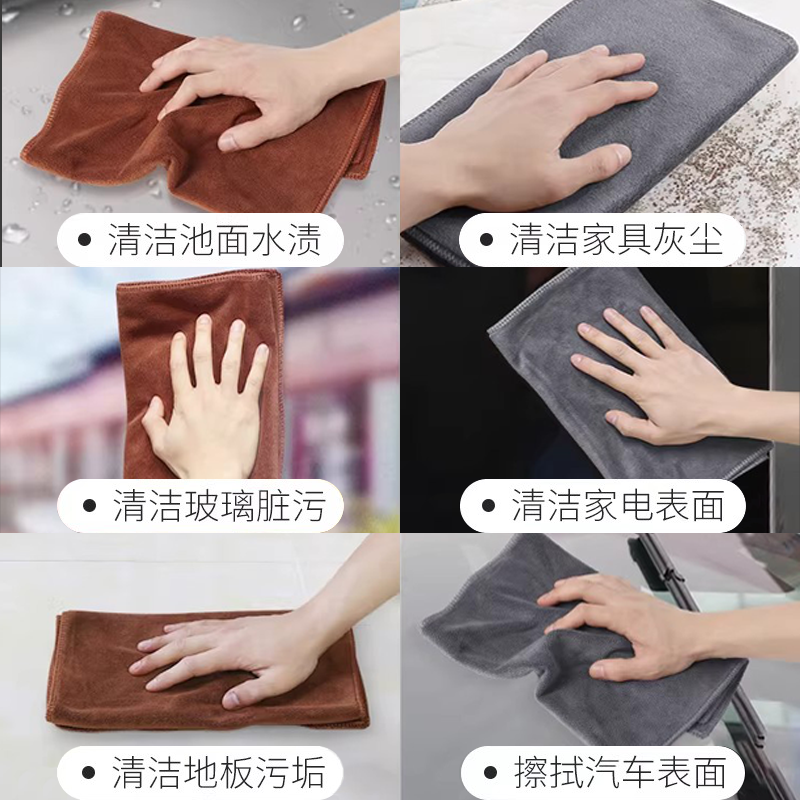 • 清洁池面水渍

• 清洁家具灰尘

• 清洁玻璃脏污

• 清洁家电表面

• 清洁地板污垢

• 擦拭汽车表面