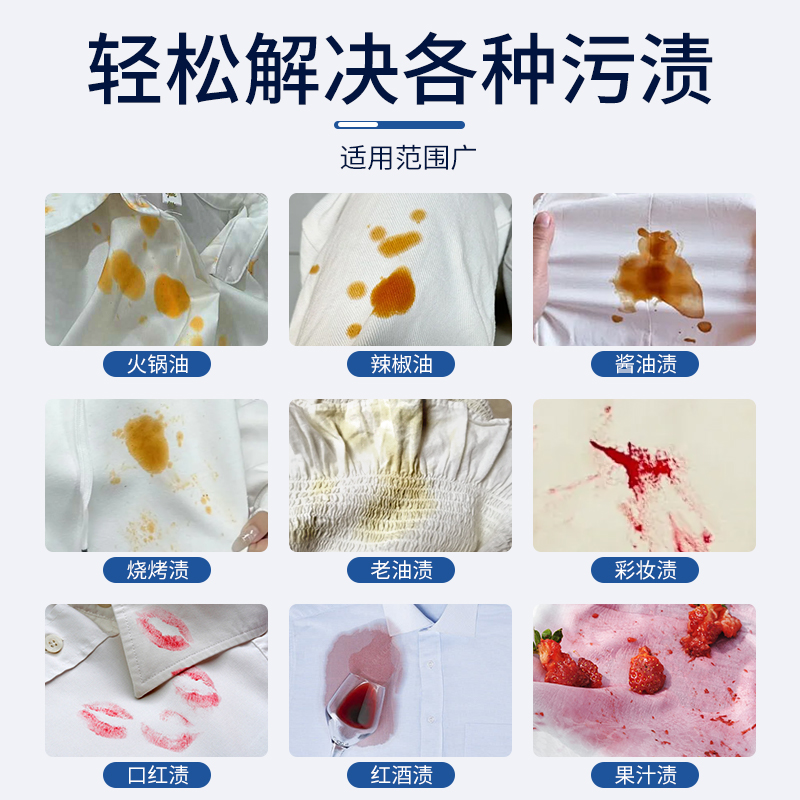 轻松解决各种污渍

适用范围广

火锅油

辣椒油

酱油渍

烧烤渍

老油渍

彩妆渍

口红渍

红酒渍

果汁渍