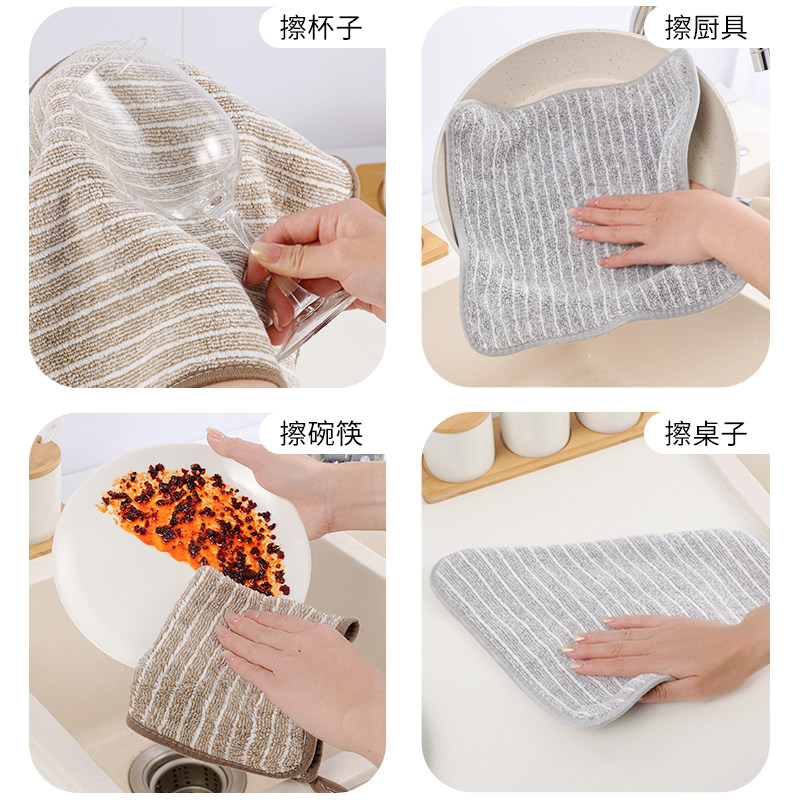 擦杯子

擦厨具

擦碗筷

擦桌子