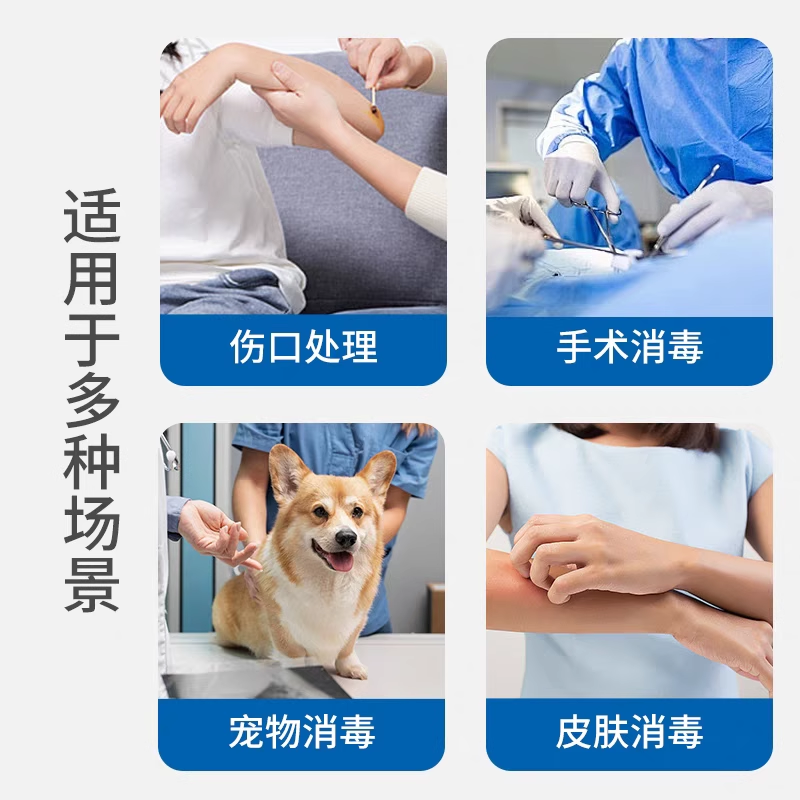 适用于多种场景

伤口处理

手术消毒

宠物消毒

皮肤消毒