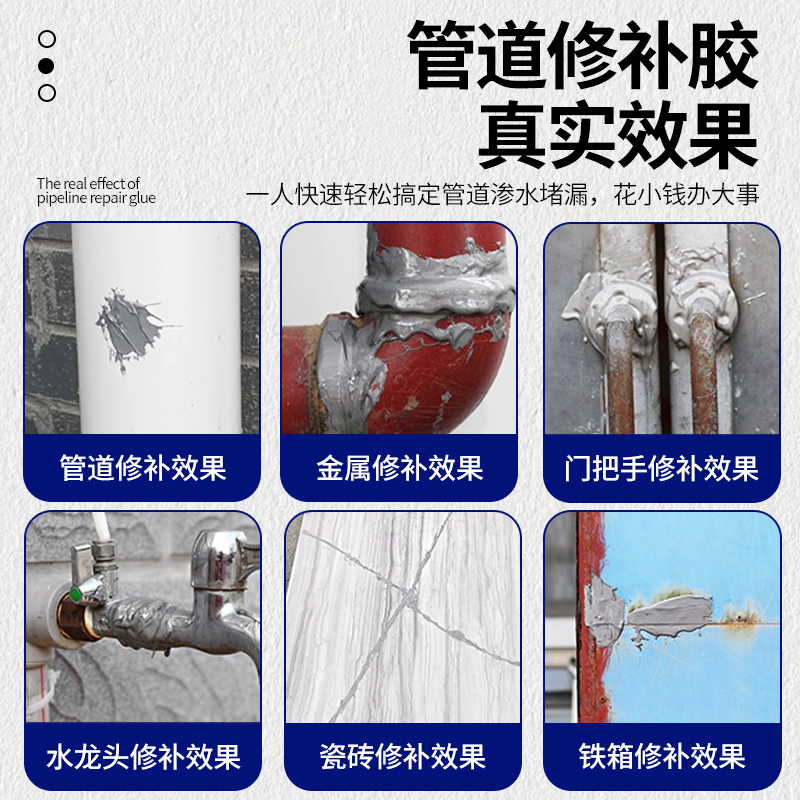 管道修补胶
真实效果

The real effect of pipeline repair glue

一人快速轻松搞定管道渗水堵漏，花小钱办大事

管道修补效果

金属修补效果

门把手修补效果

水龙头修补效果

瓷砖修补效果

铁箱修补效果