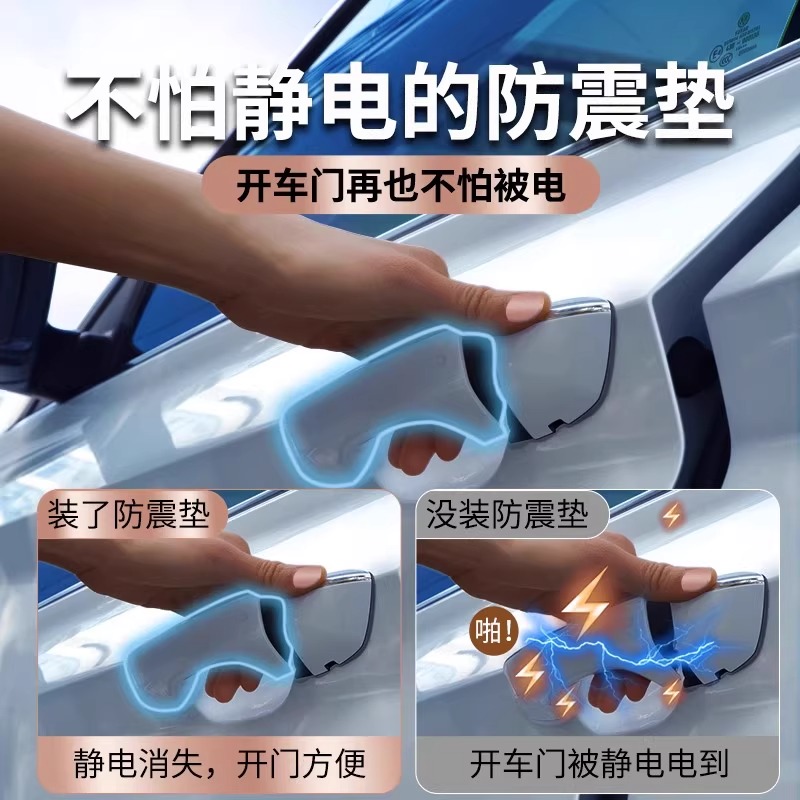 不怕静电的防震垫

开车门再也不怕被电

装了防震垫

静电消失，开门方便

没装防震垫

啪！

开车门被静电电到