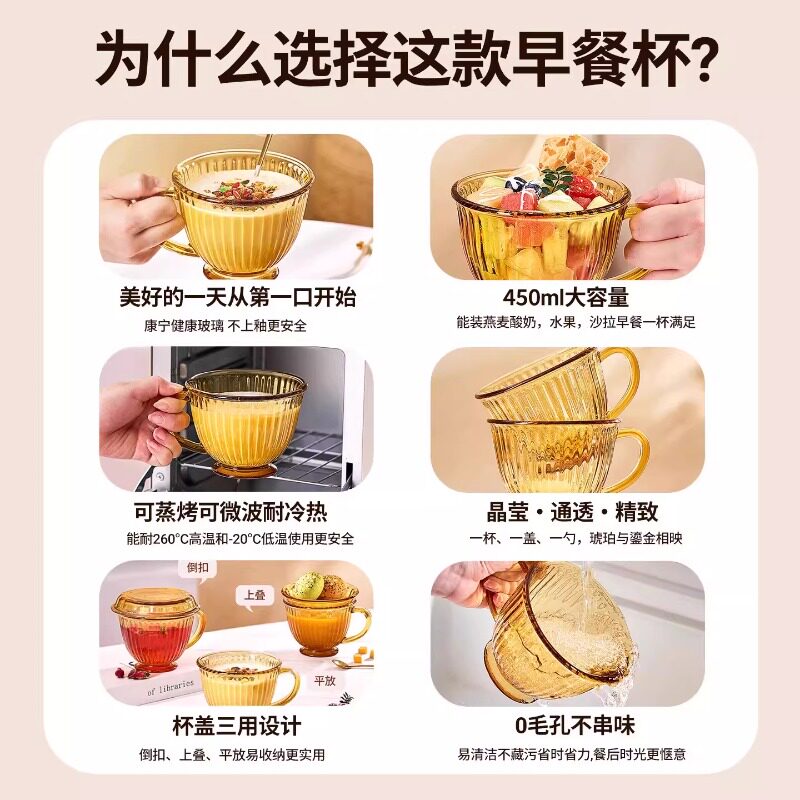 为什么选择这款早餐杯?

美好的一天从第一口开始
康宁健康玻璃 不上釉更安全

450ml大容量
能装燕麦酸奶，水果，沙拉早餐一杯满足

可蒸烤可微波耐冷热
能耐260°C高温和-20°C低温使用更安全

晶莹·通透·精致
一杯、一盖、一勺，琥珀与鎏金相映

倒扣
上叠
平放
of libraries

杯盖三用设计
倒扣、上叠、平放易收纳更实用

0毛孔不串味
易清洁不藏污省时省力,餐后时光更惬意