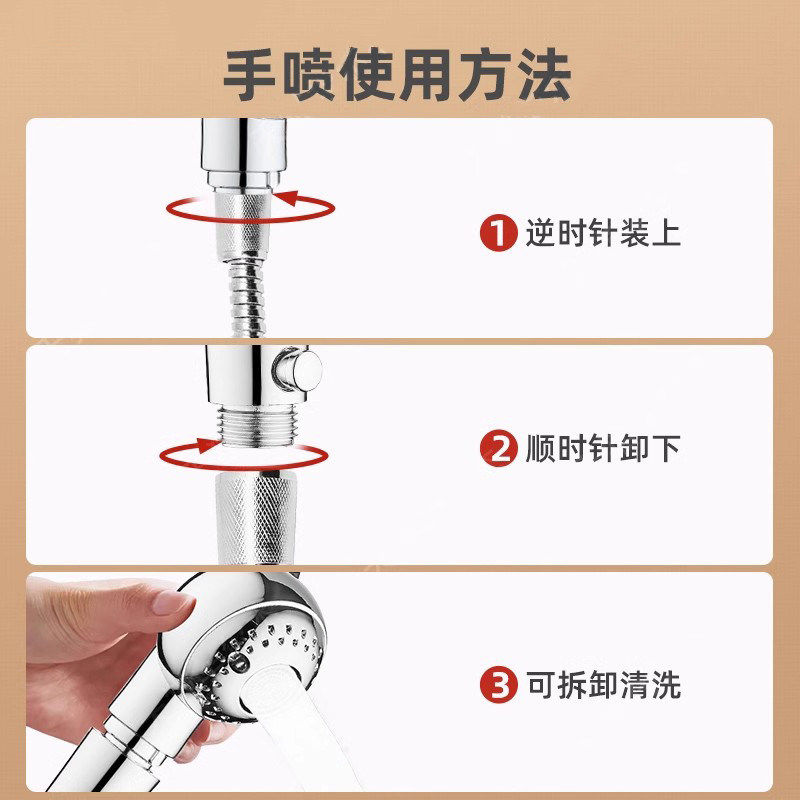 手喷使用方法

1 逆时针装上

2 顺时针卸下

3 可拆卸清洗