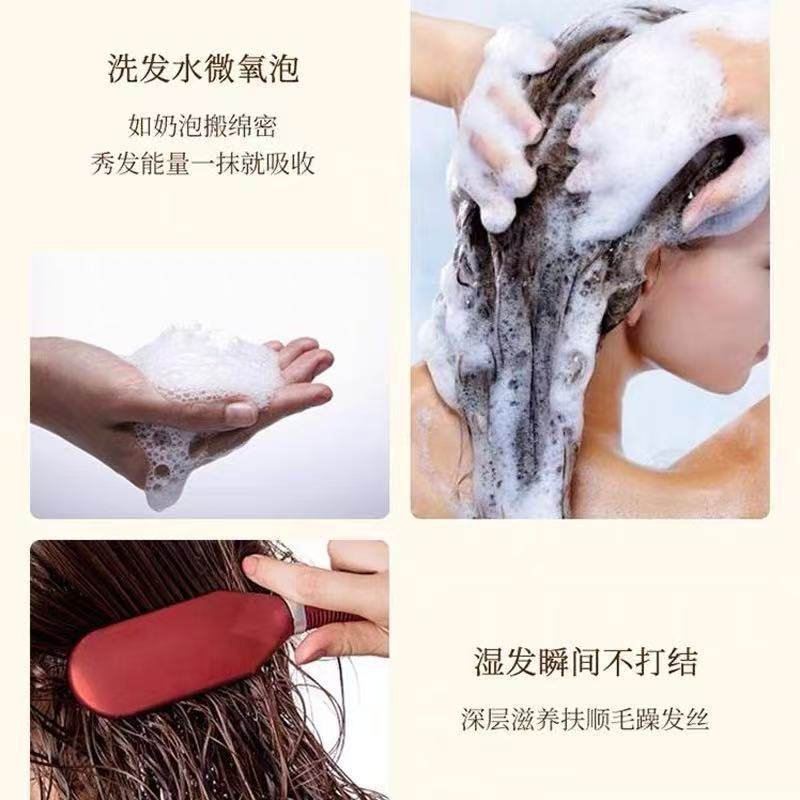 洗发水微氧泡

如奶泡搬绵密
秀发能量一抹就吸收

湿发瞬间不打结

深层滋养扶顺毛躁发丝